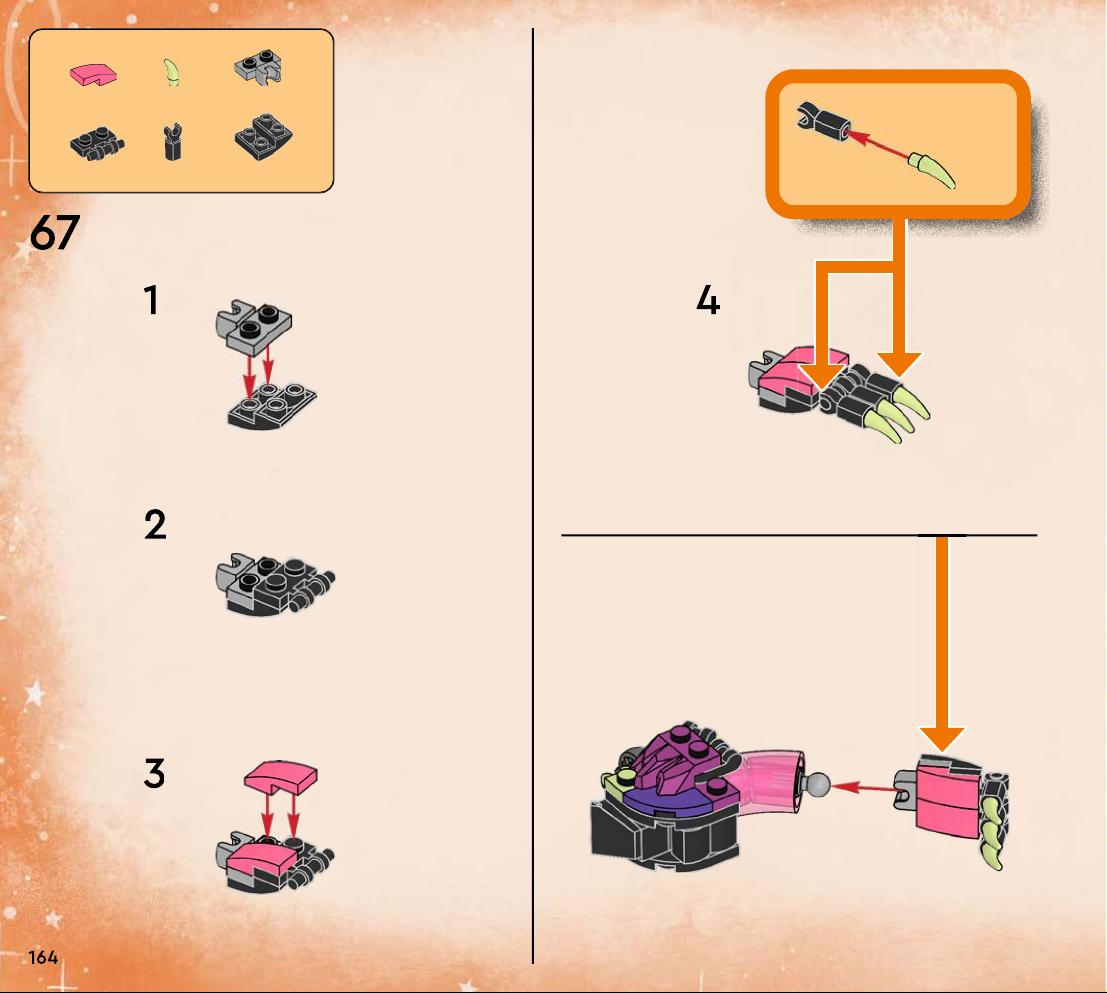 67

1

2

3

4

164