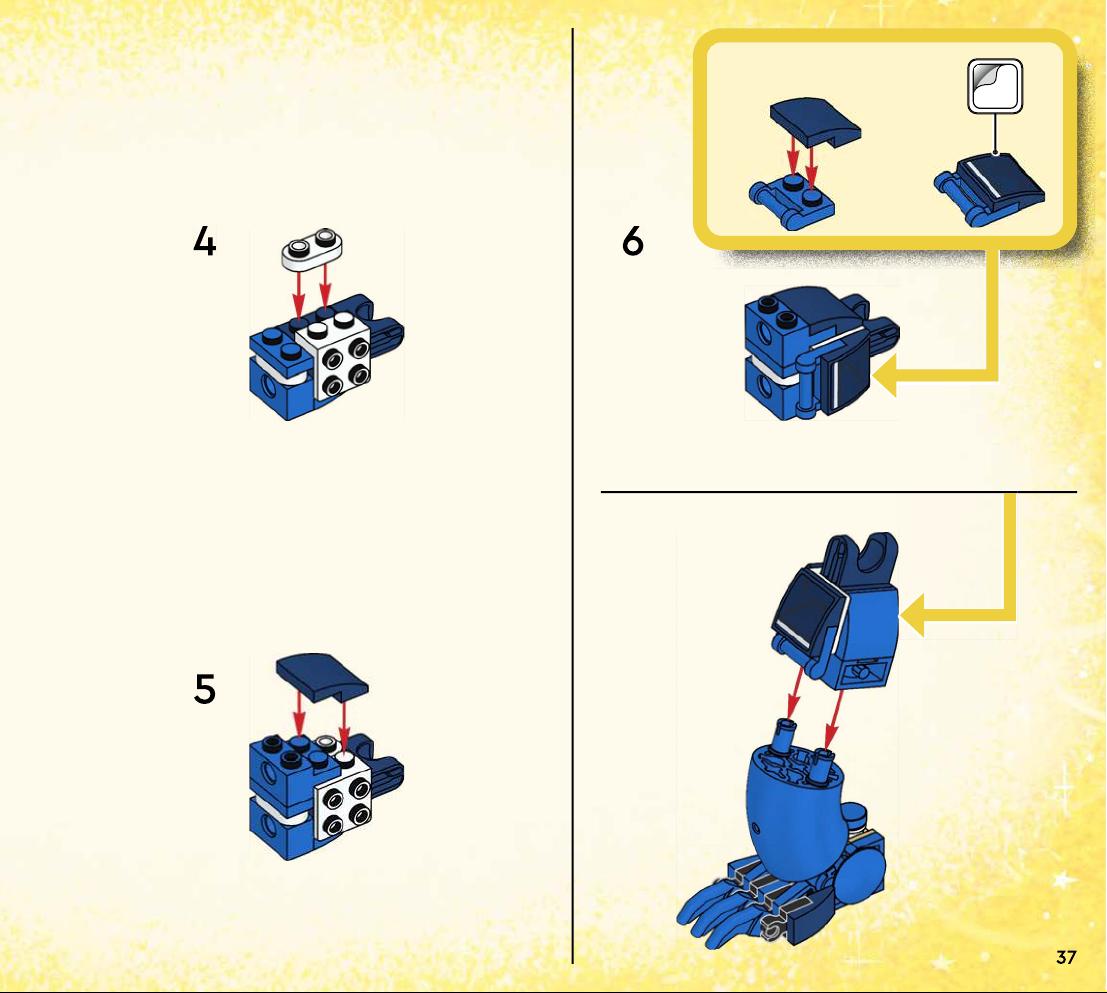 4

5

6

37