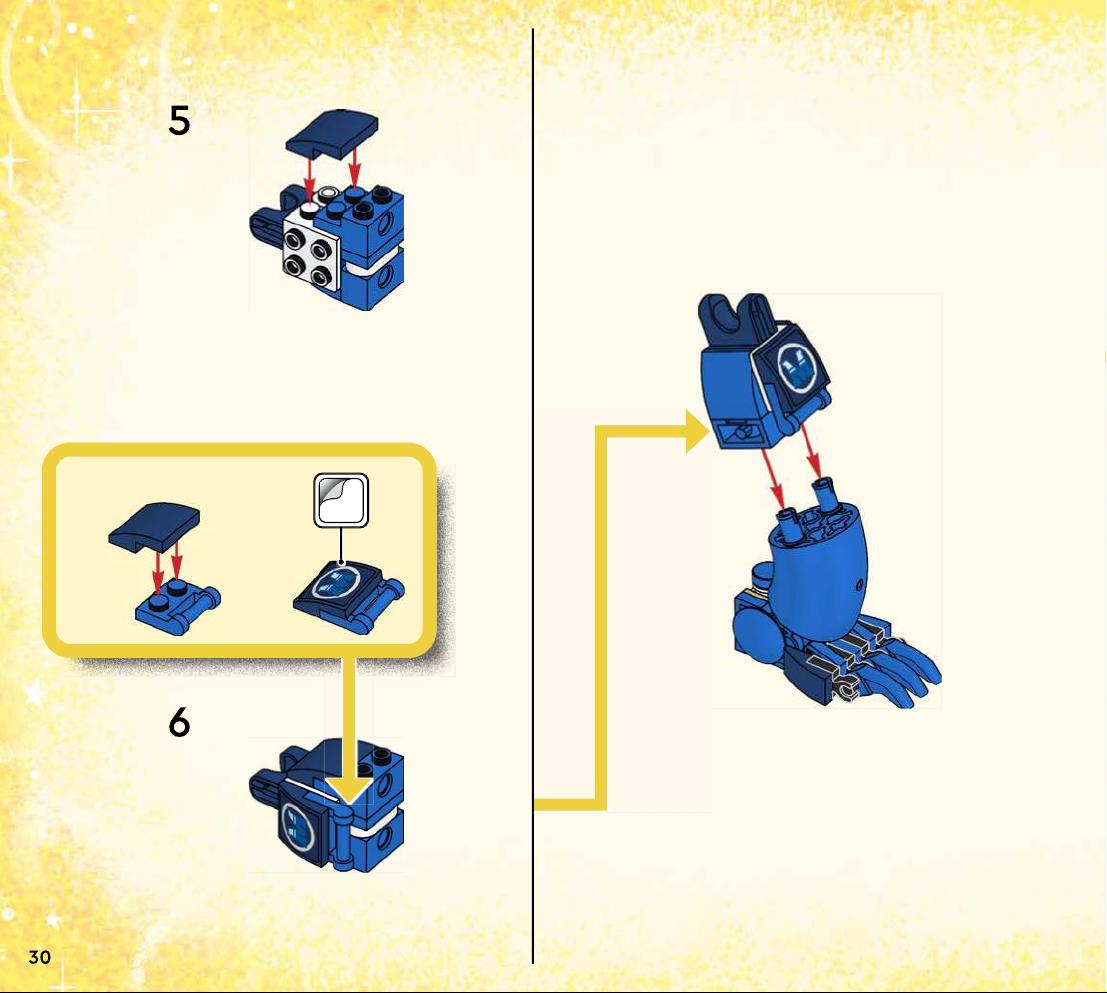 5

6

30