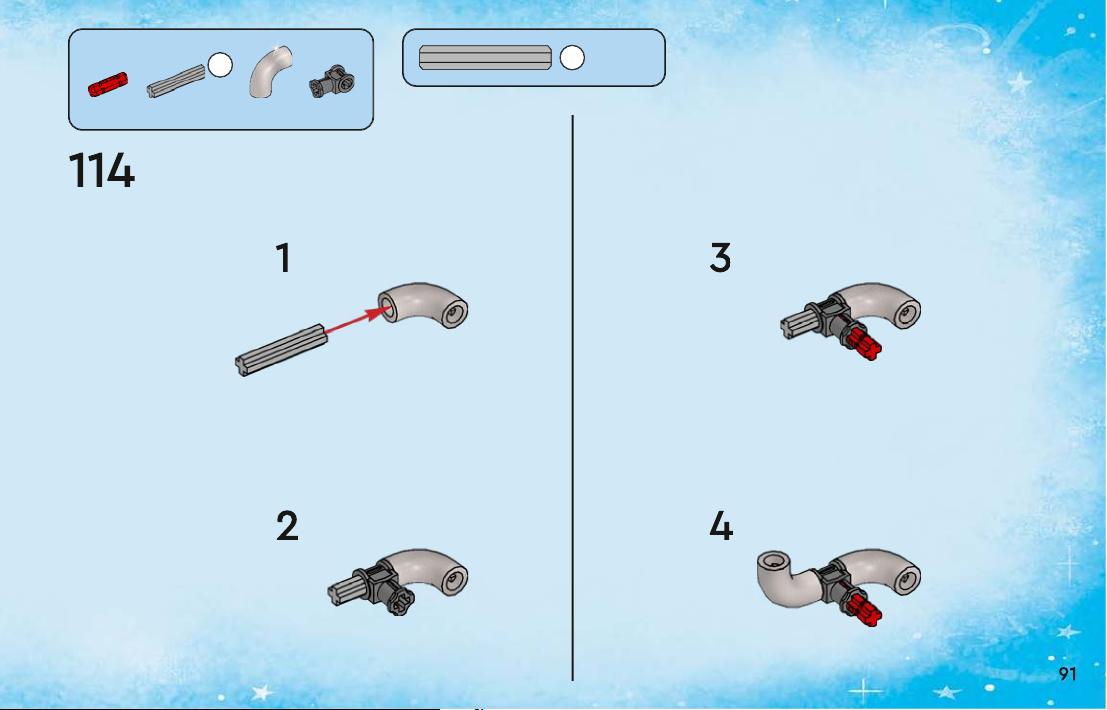 114

1

2

3

4

91