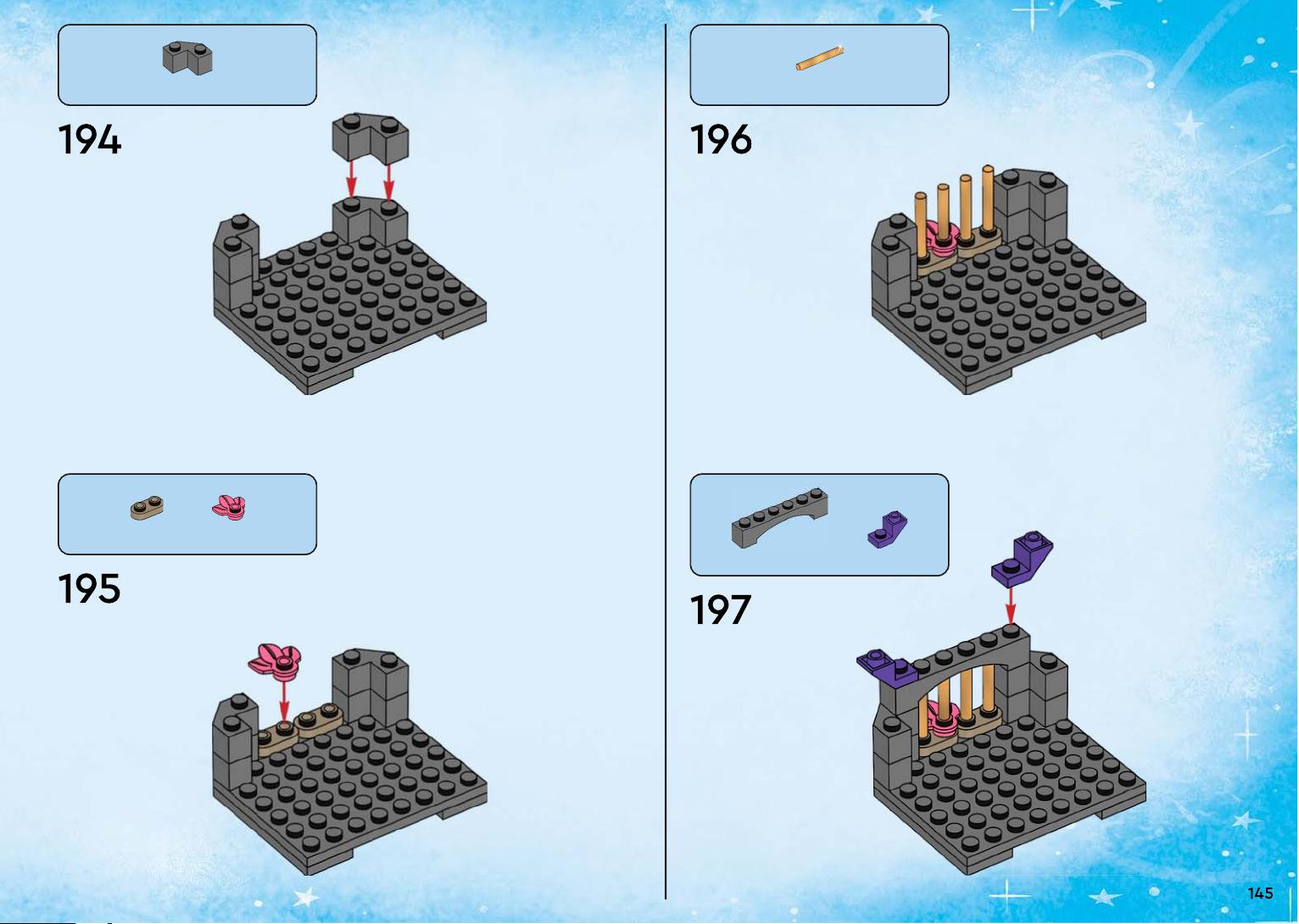 194

195

196

197

145