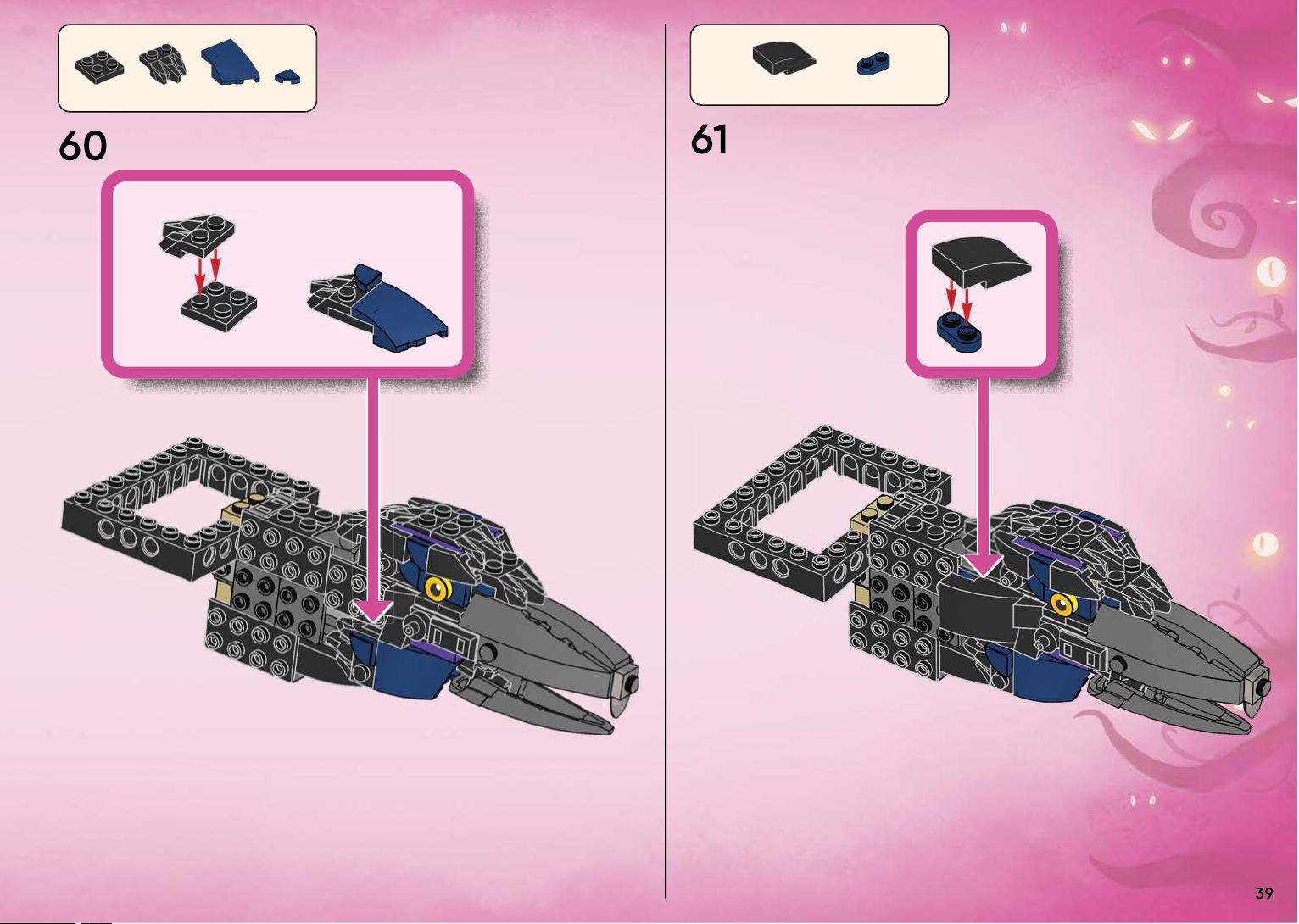 60

61

39