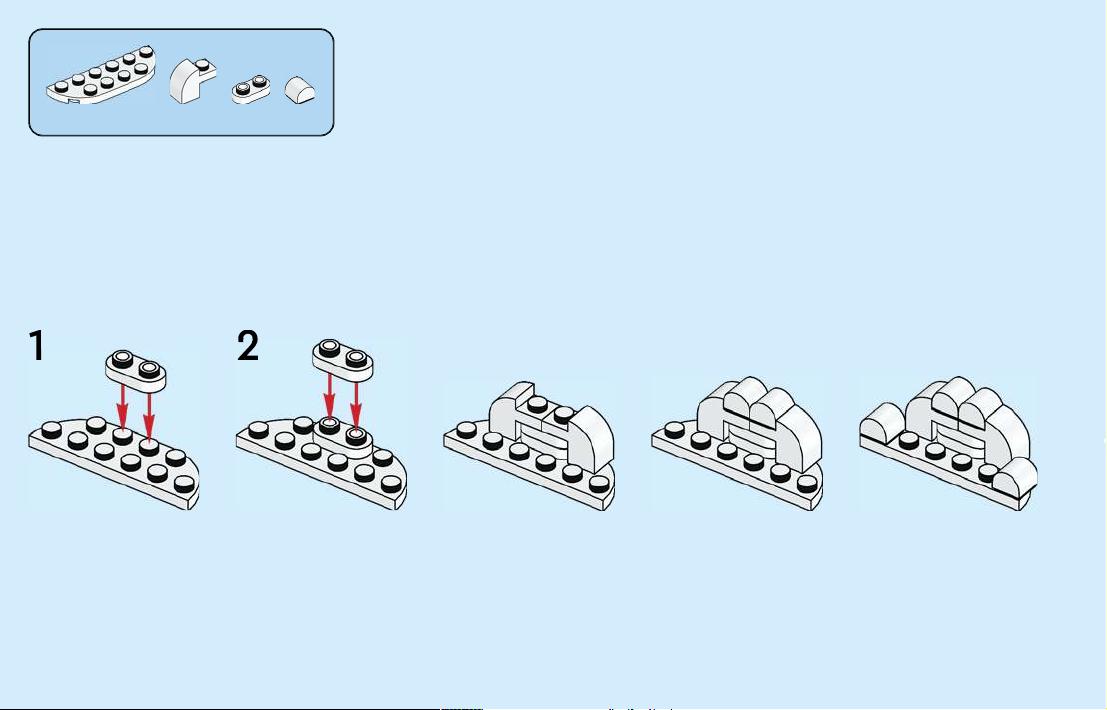 1

2