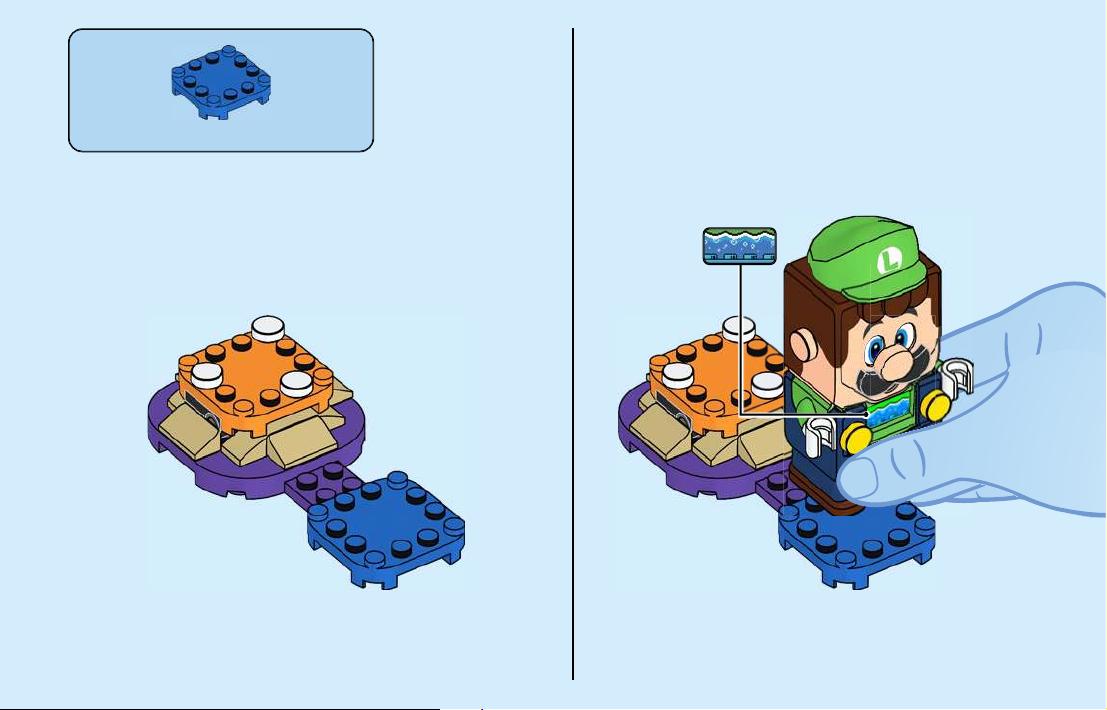 L