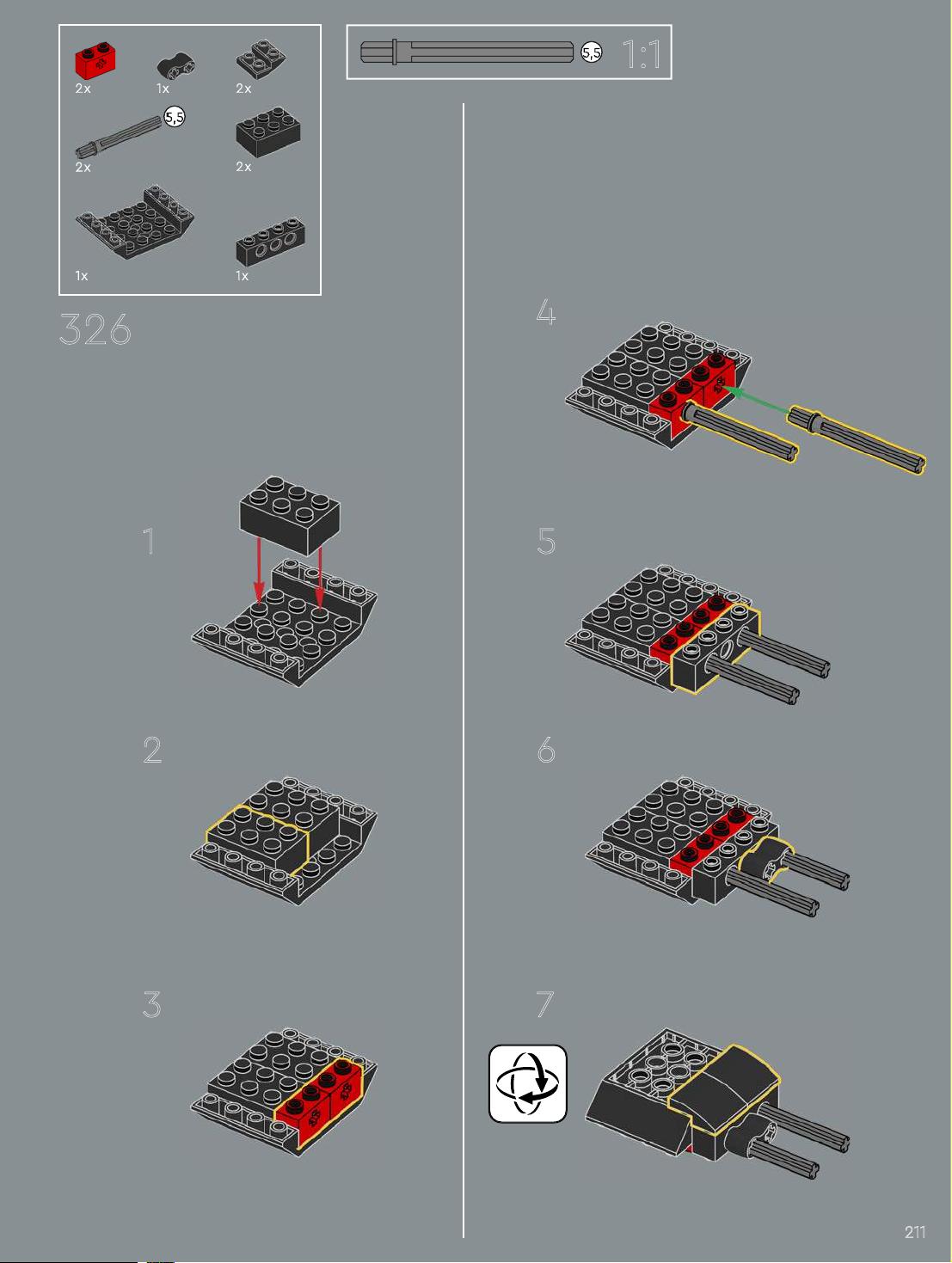 2x
1x
2x
5,5
2x
2x
1x
1x

5,5
1:1

326

1
2
3
4
5
6
7

211