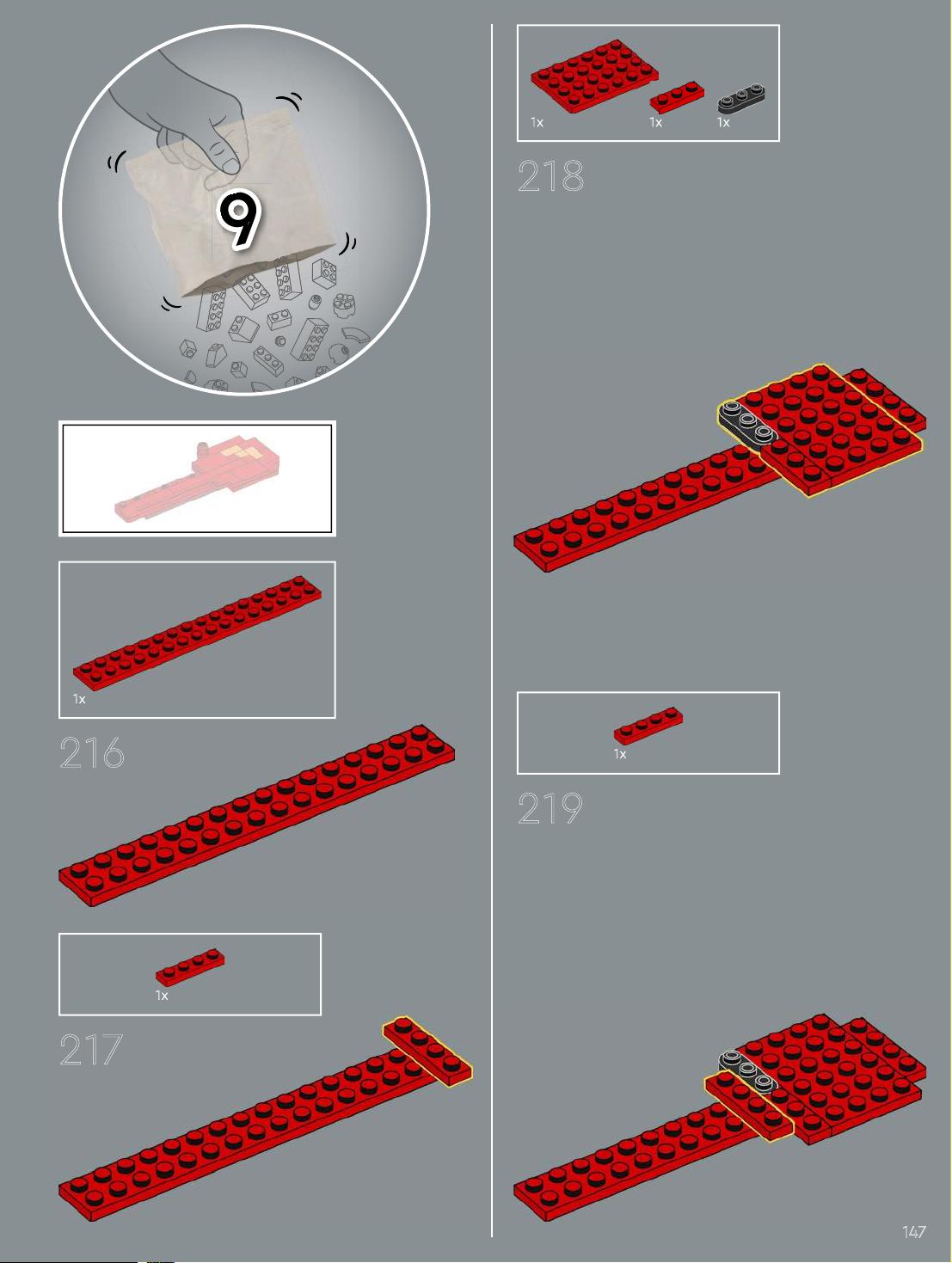 9

1x

216

1x

217

1x 1x 1x

218

1x

219

147