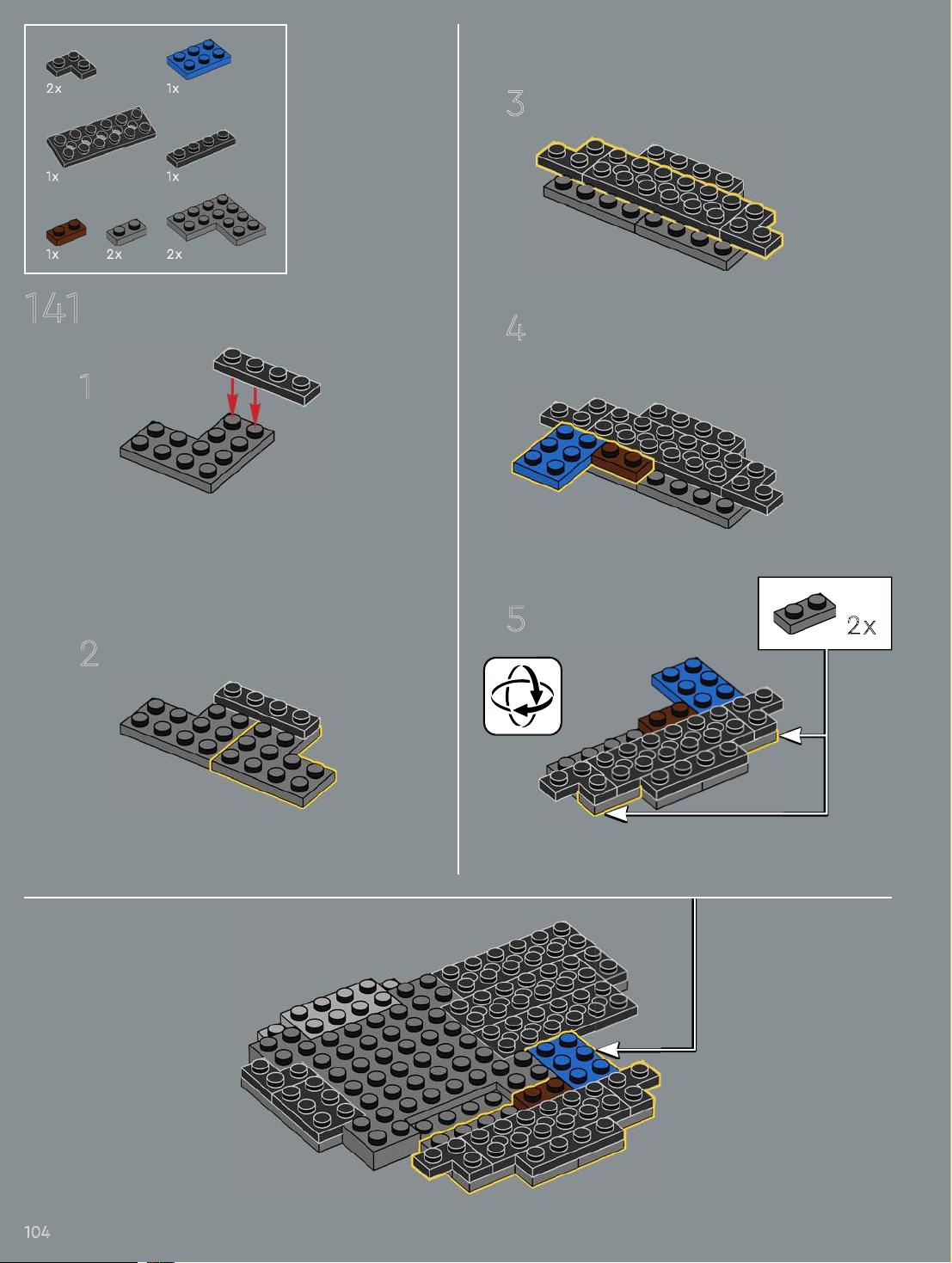 2x
1x
1x
1x
1x
2x
2x

141

1

2

3

4

5

2x

104