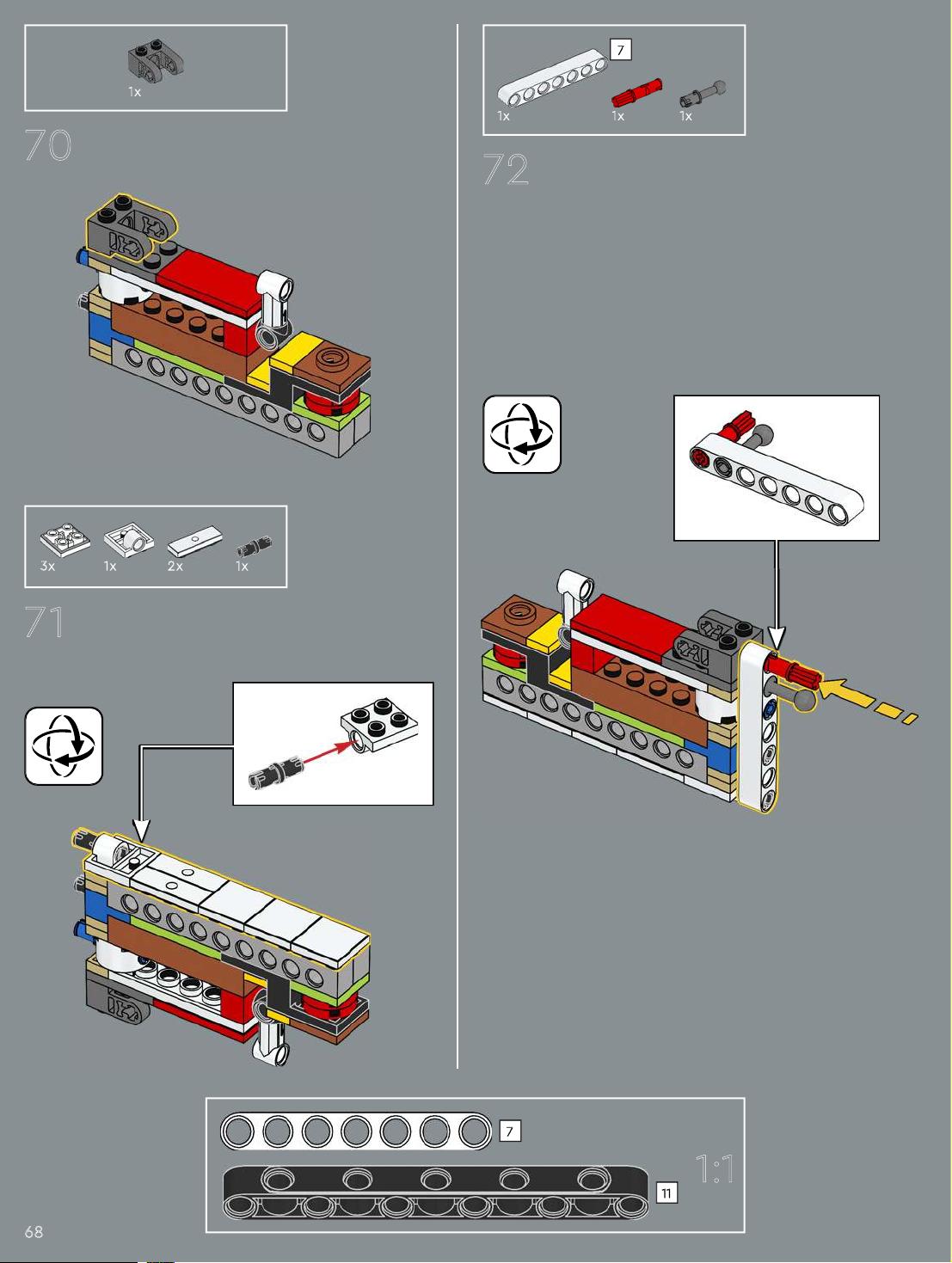 1x

70

3x 1x 2x 1x

71

7

1x 1x 1x

72

7

11

1:1

68