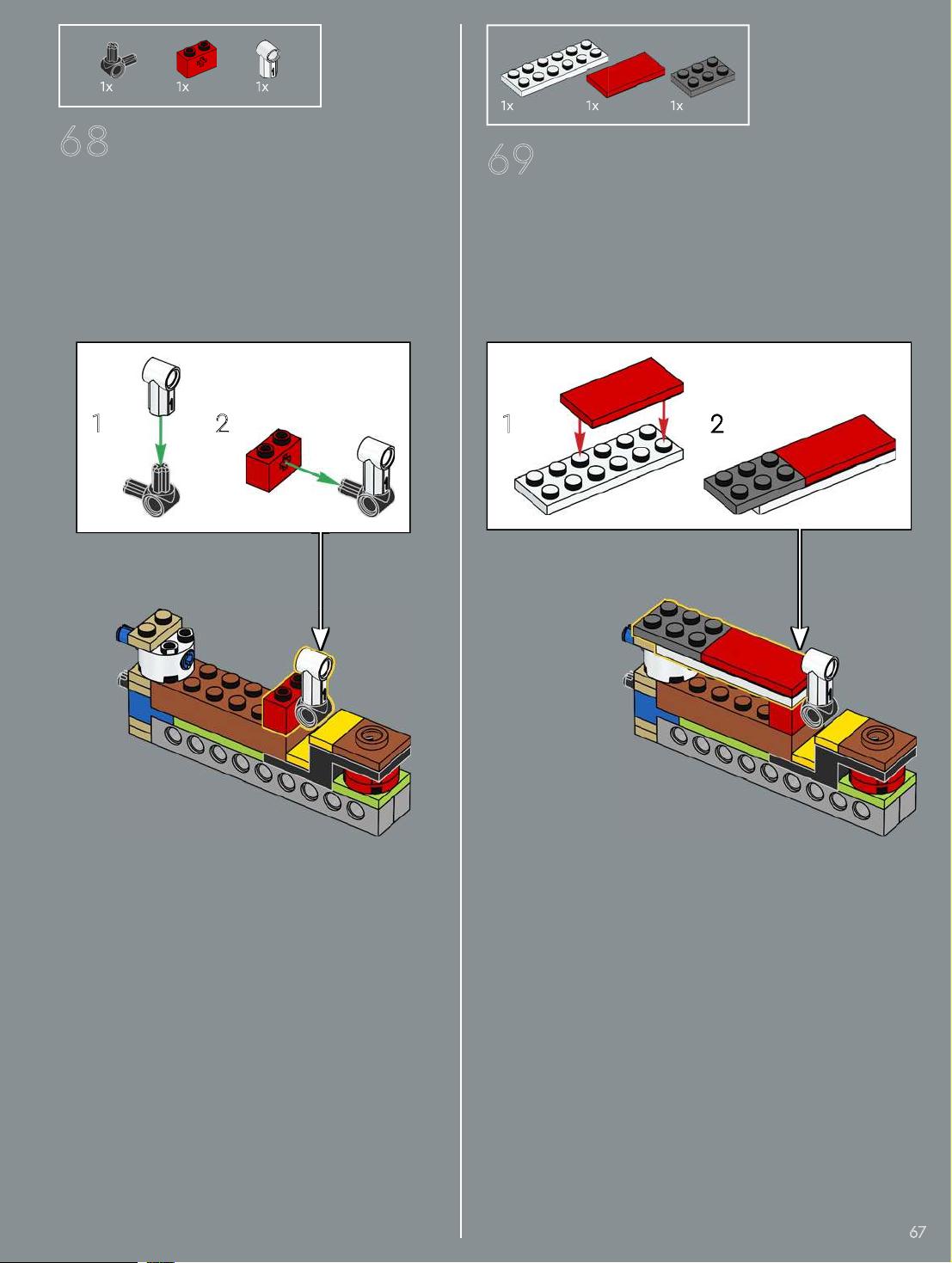 1x 1x 1x

68

1

2

1x 1x 1x

69

1

2

67