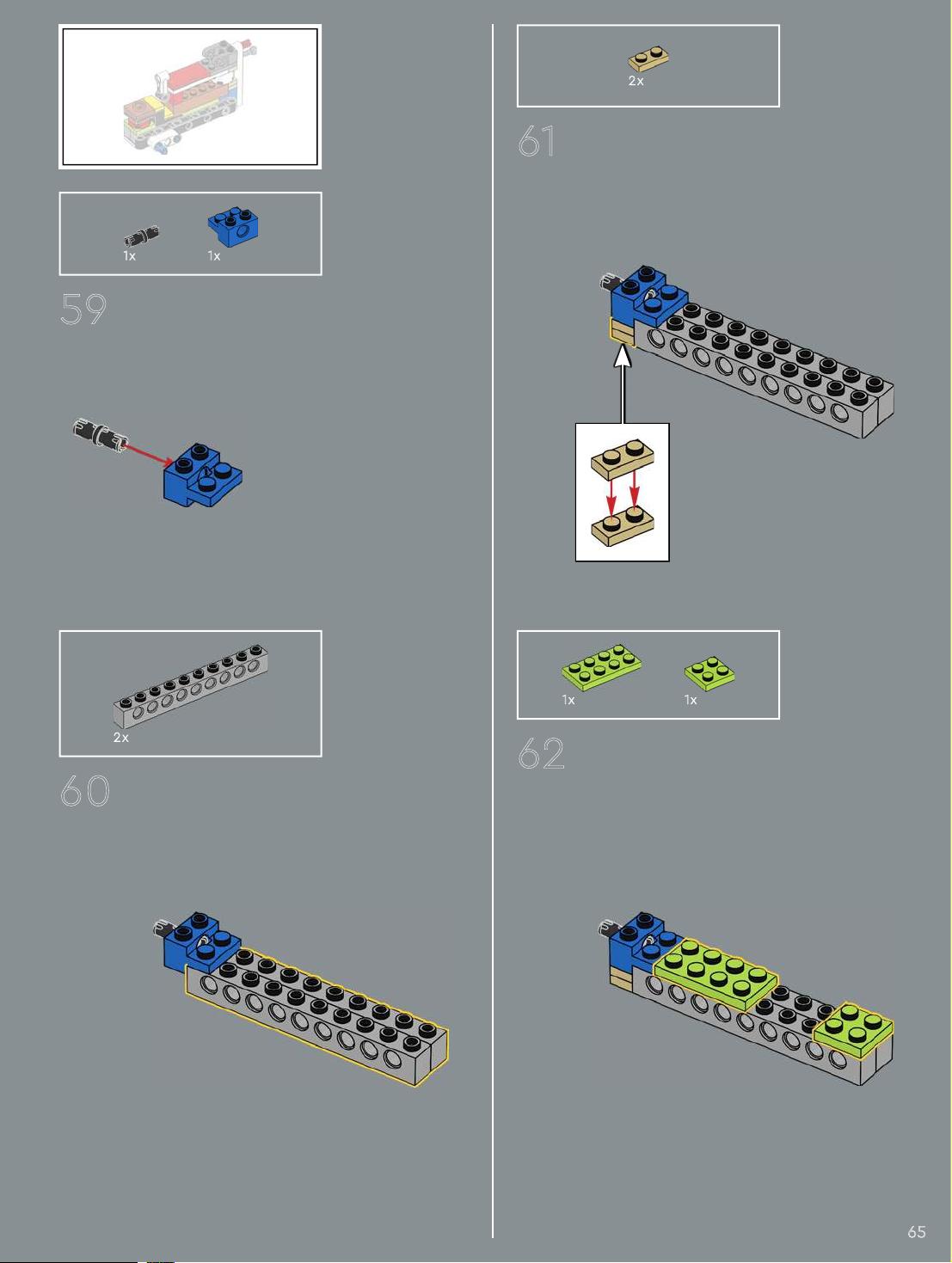 1x 1x

59

2x

60

2x

61

1x 1x

62

65