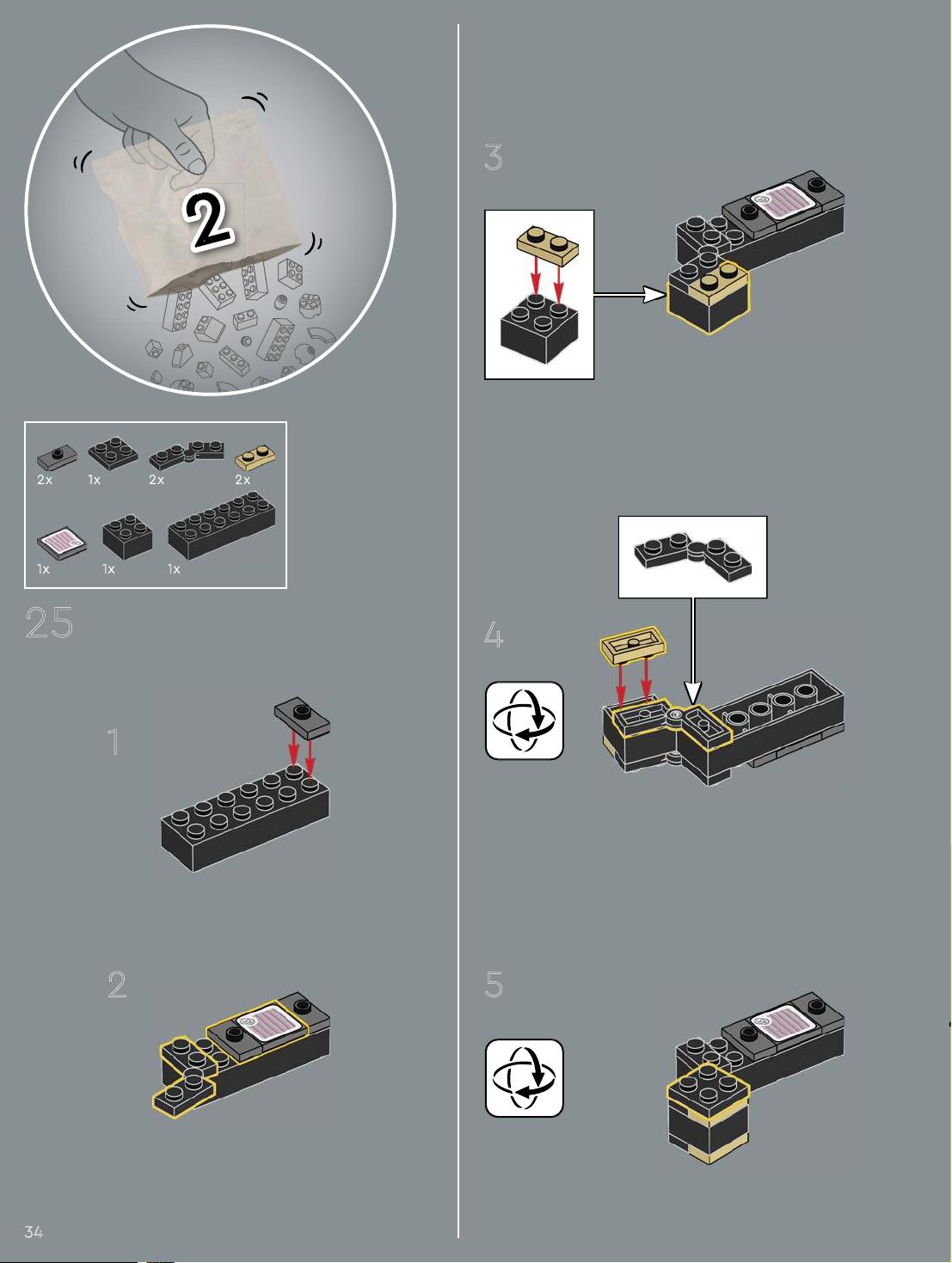 2

2x 1x 2x 2x

1x 1x 1x

25

1

2

3

4

5

34