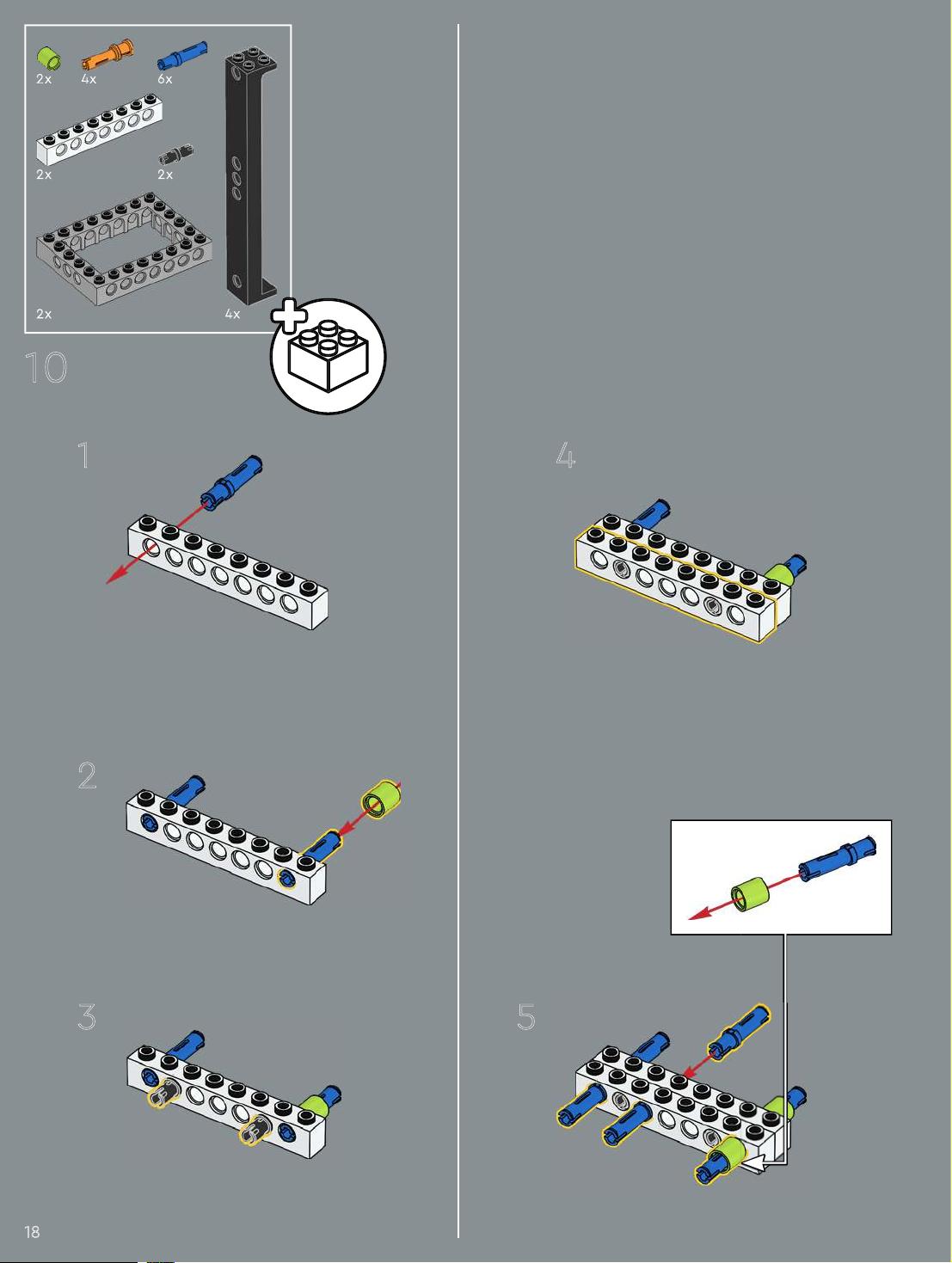 2x 4x 6x

2x 2x

2x 4x

10

1

2

3

4

5

18