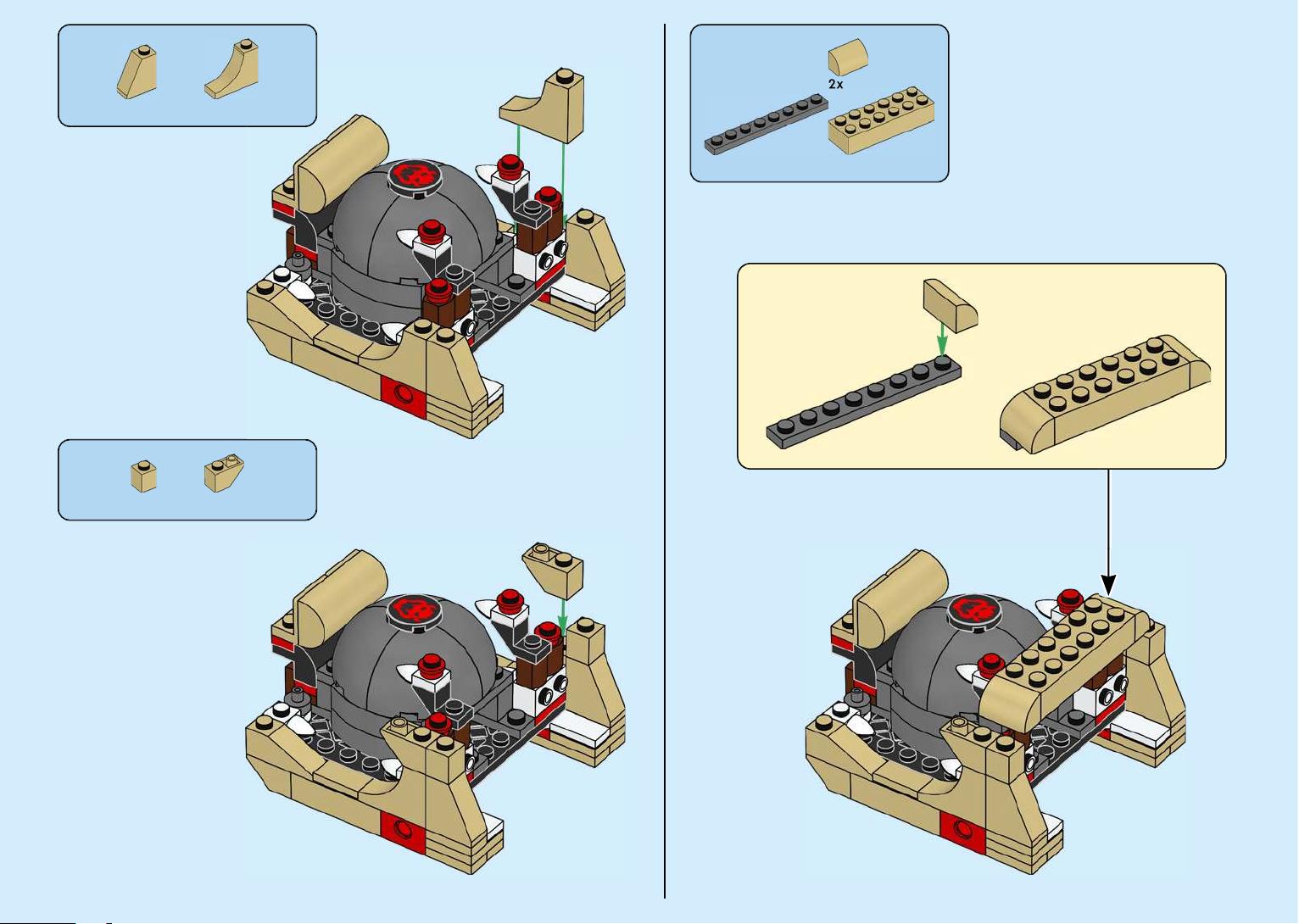 2x