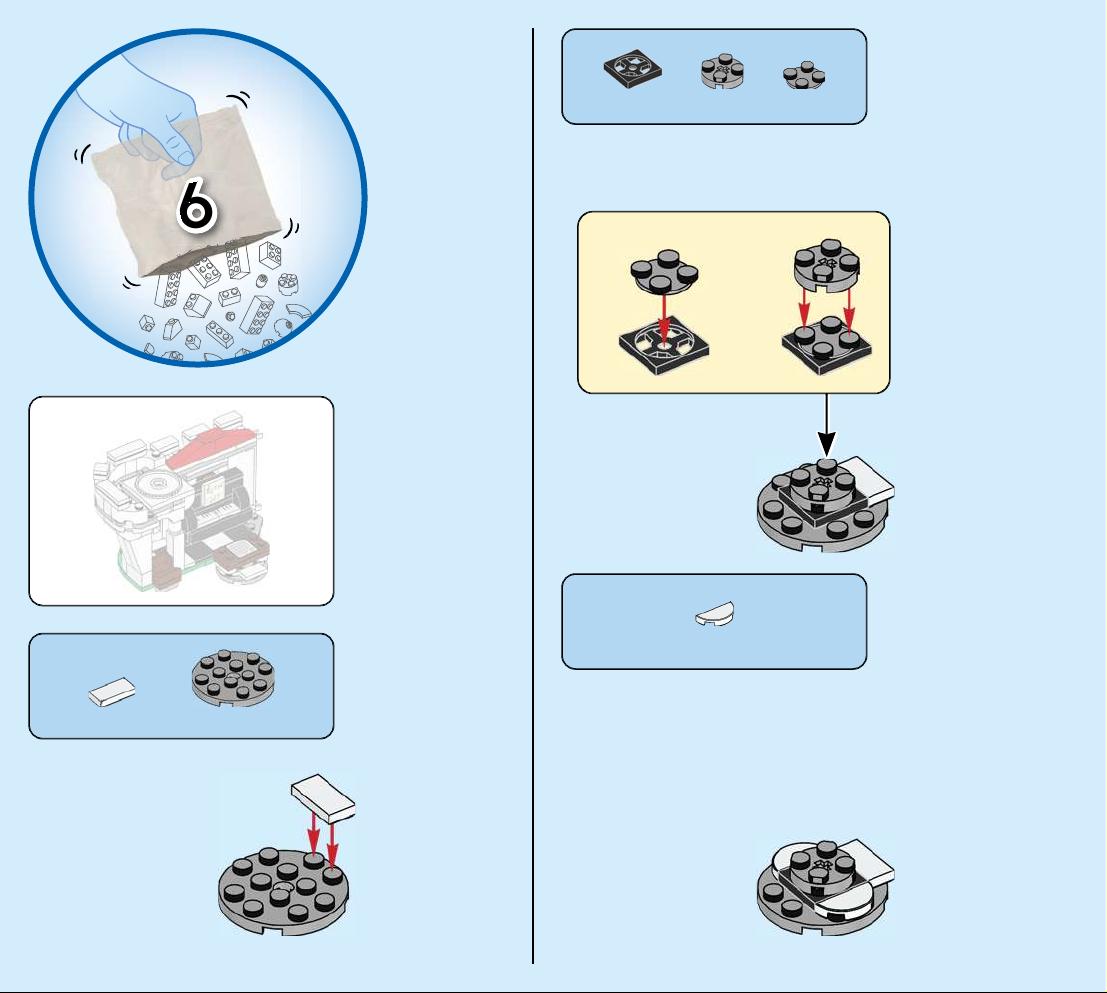 6