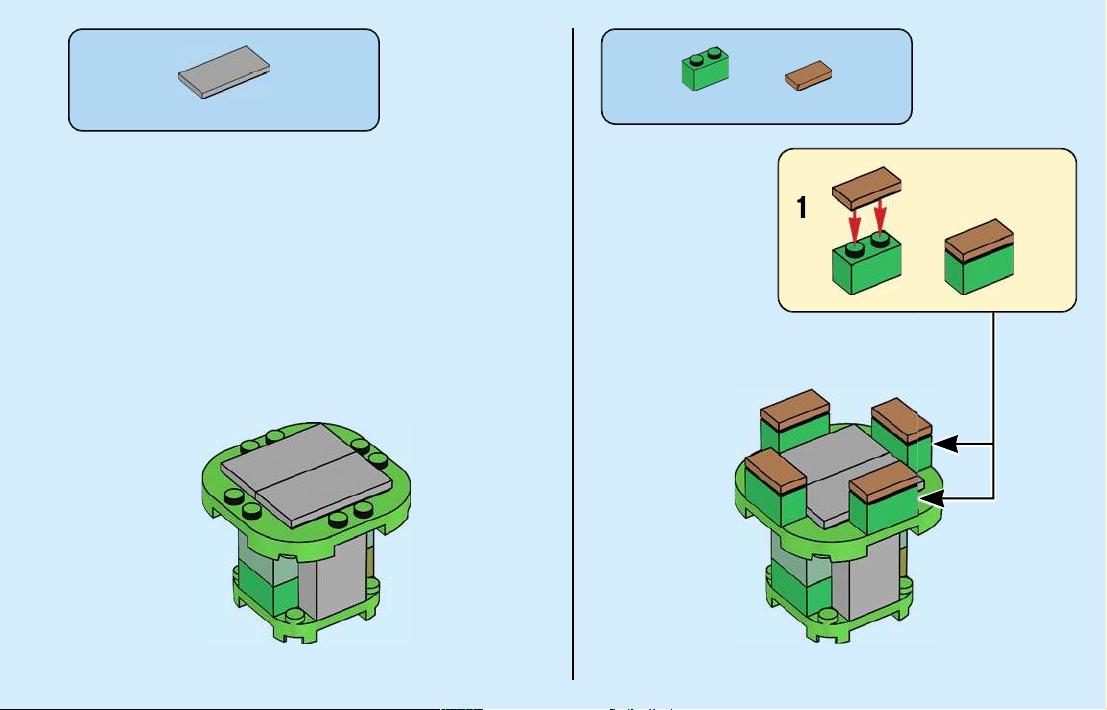 1