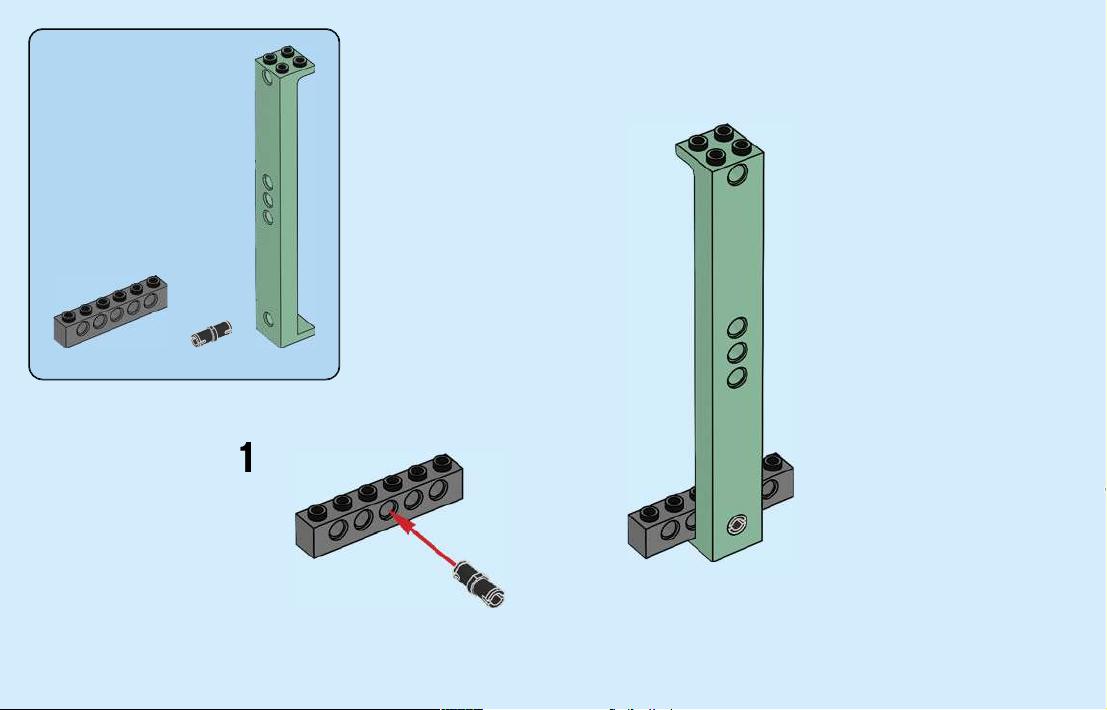 1