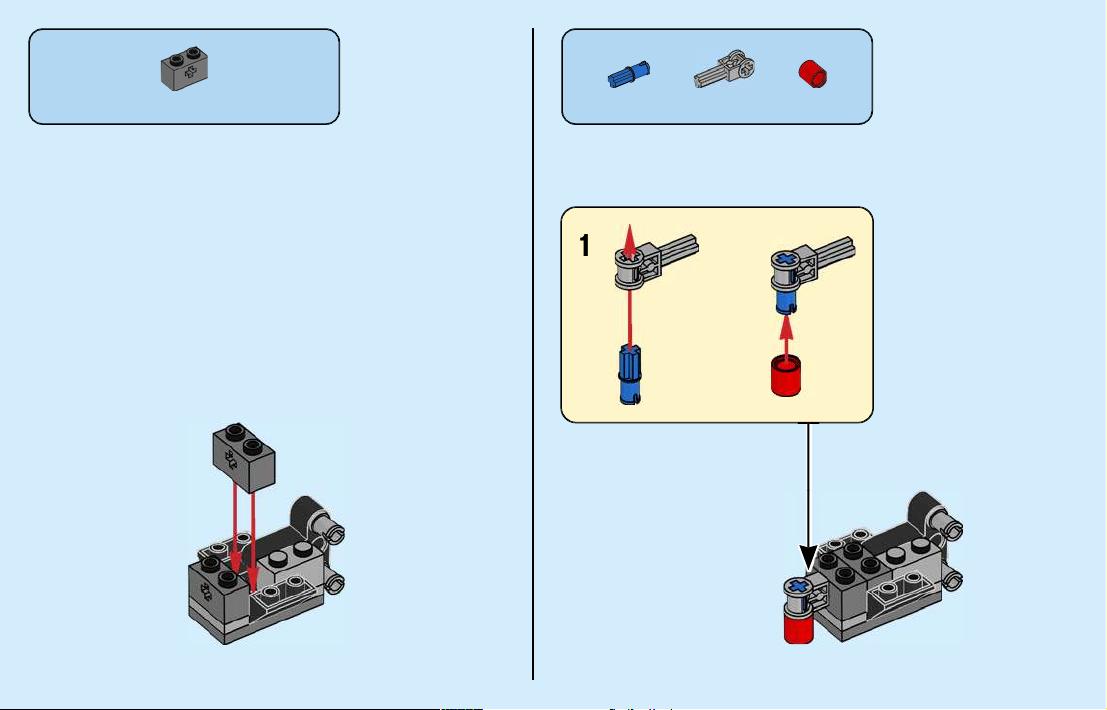 1