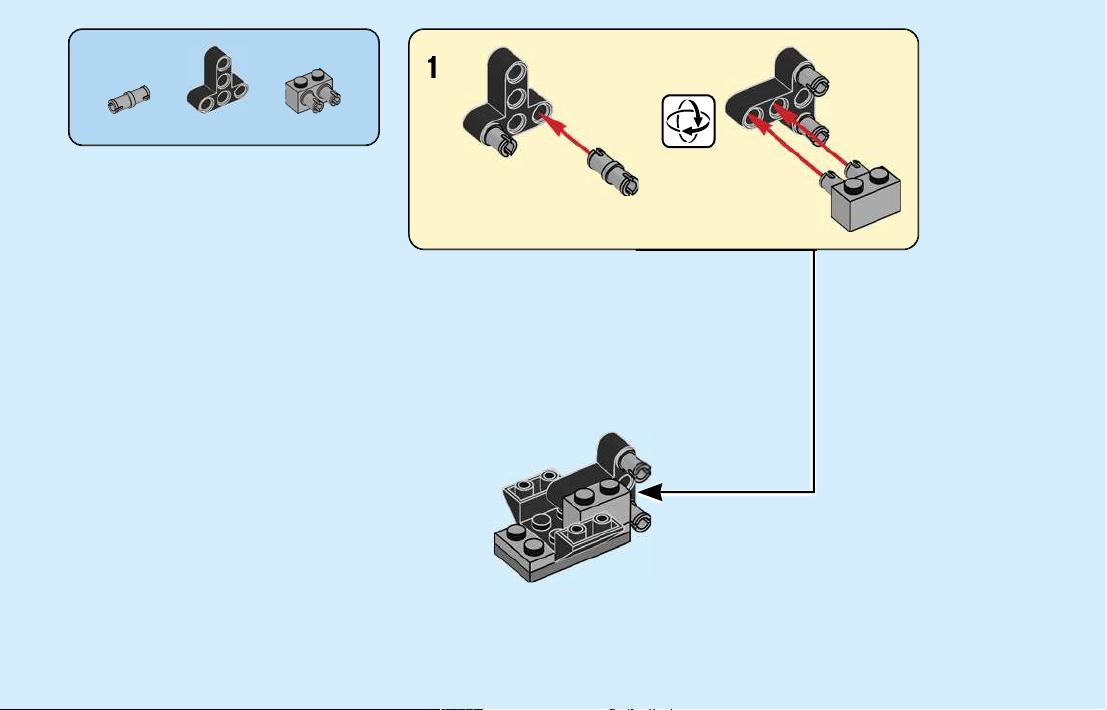 1