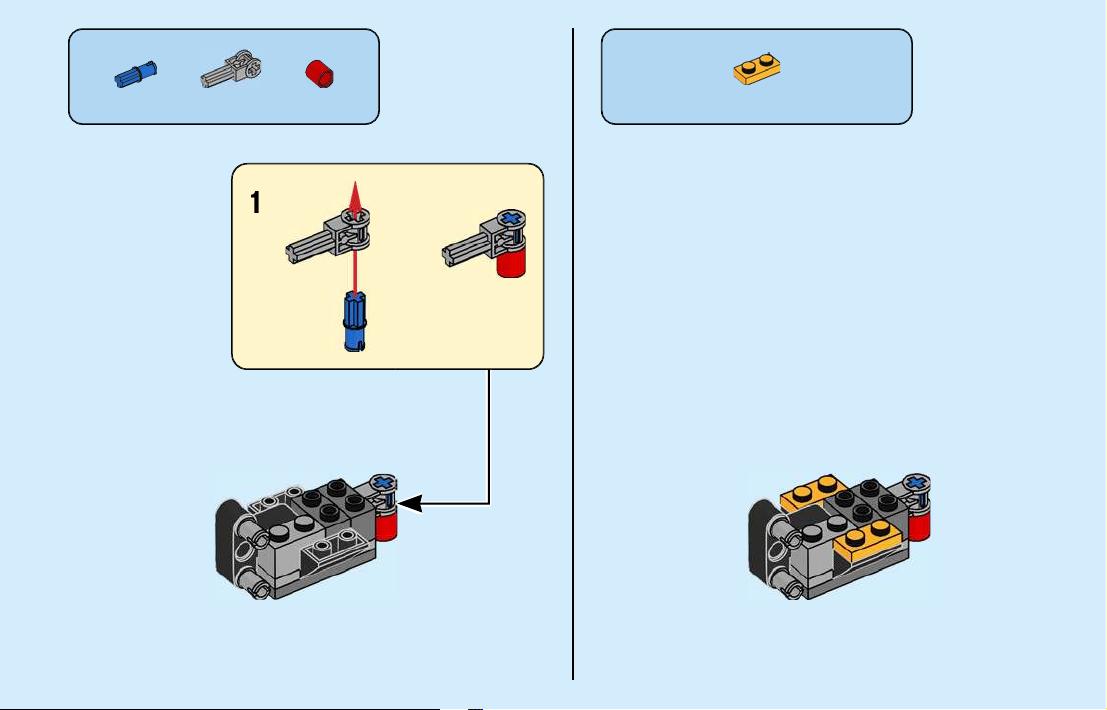 1