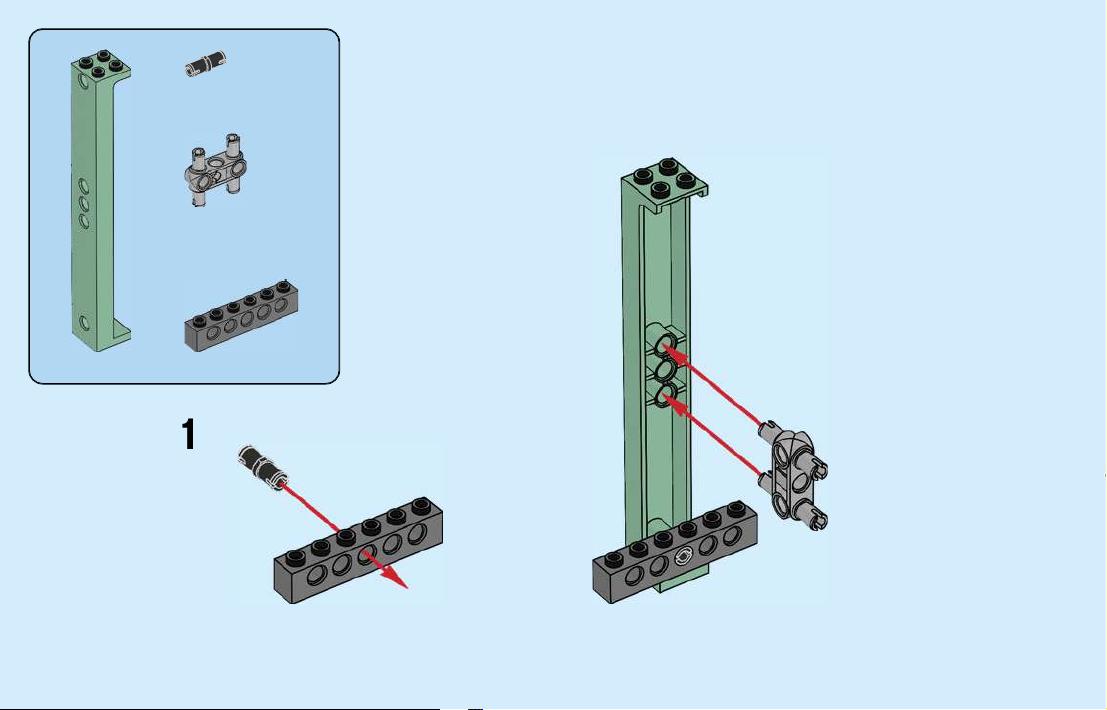 1