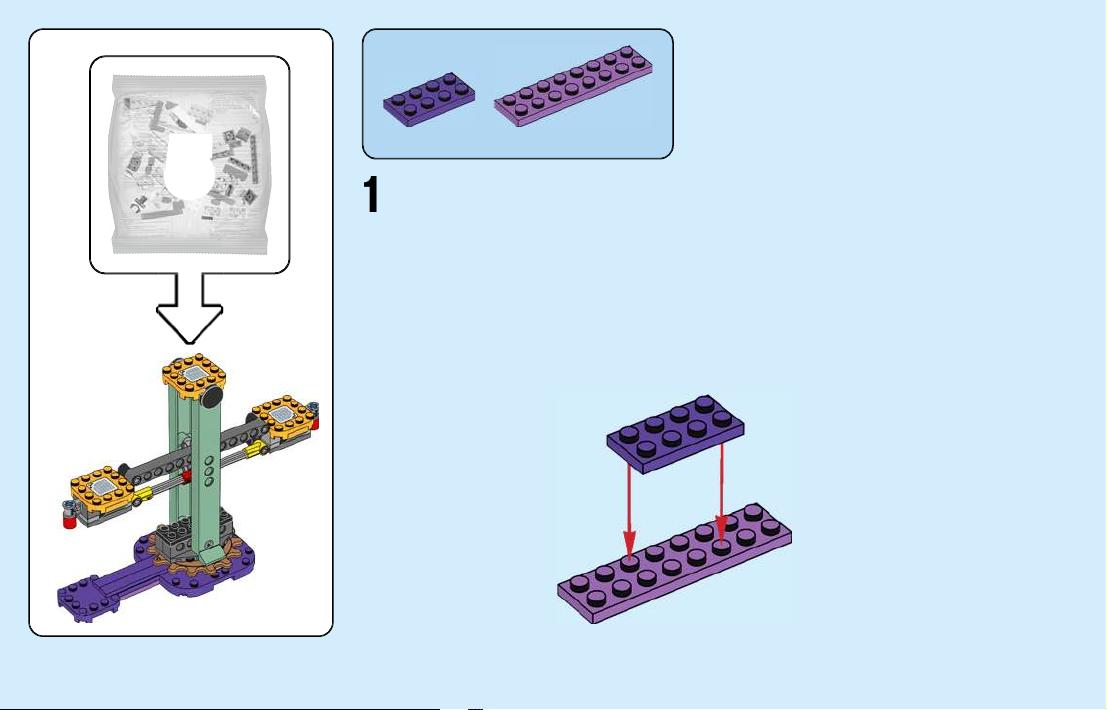 1