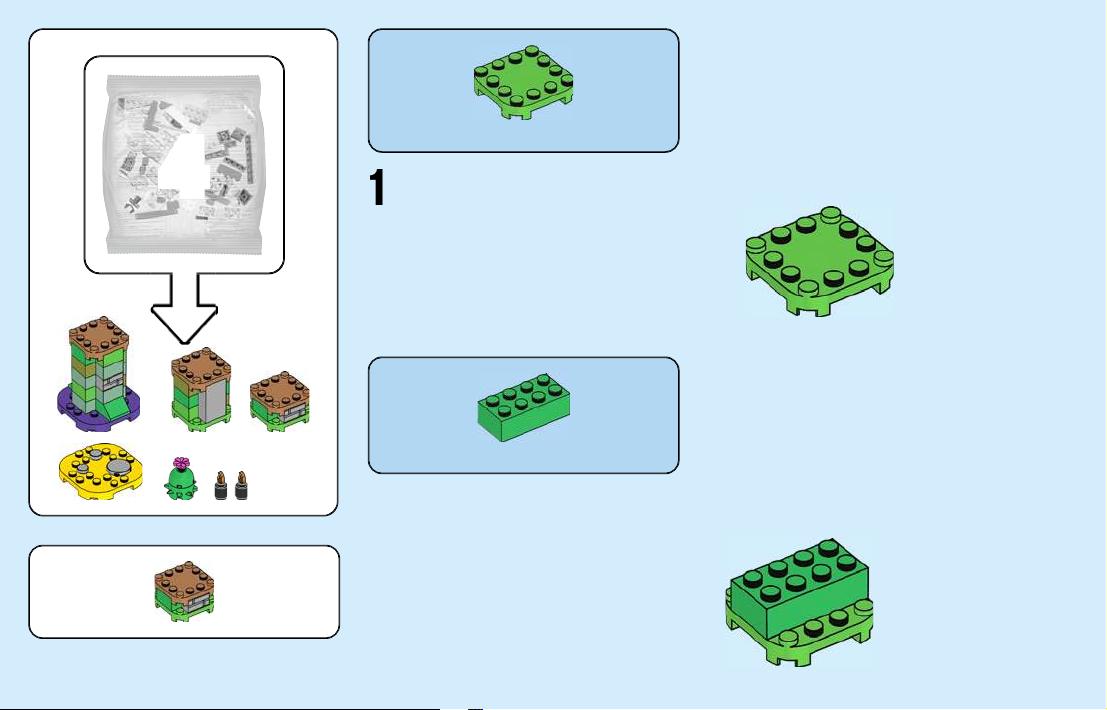 1