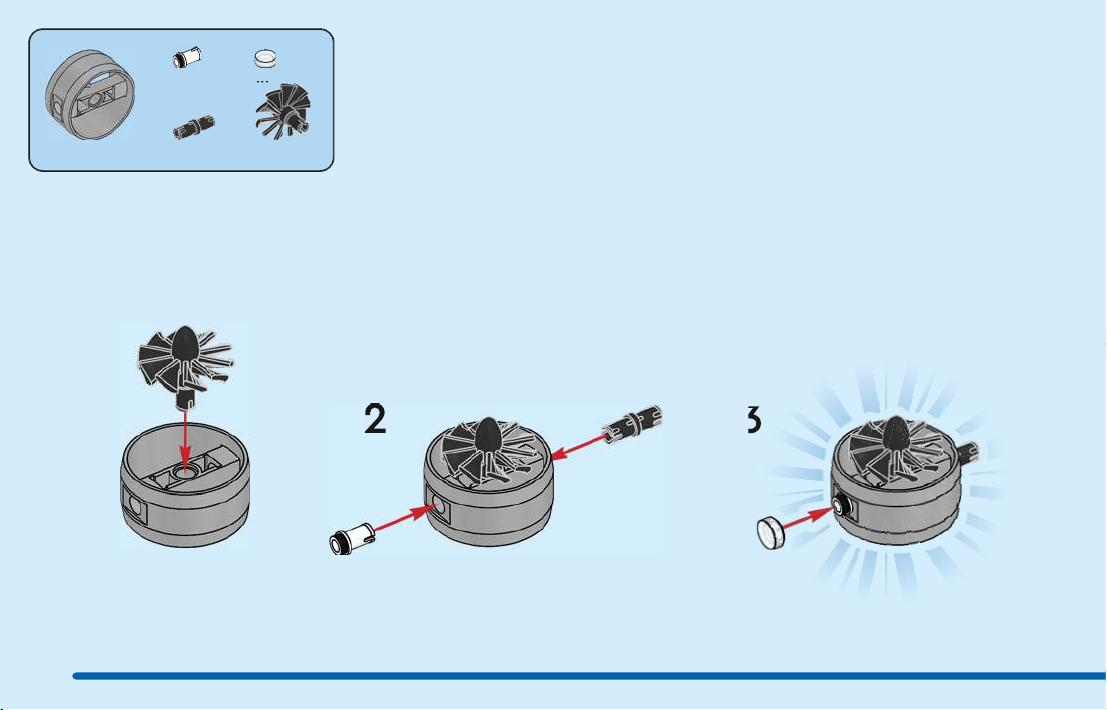 2

3