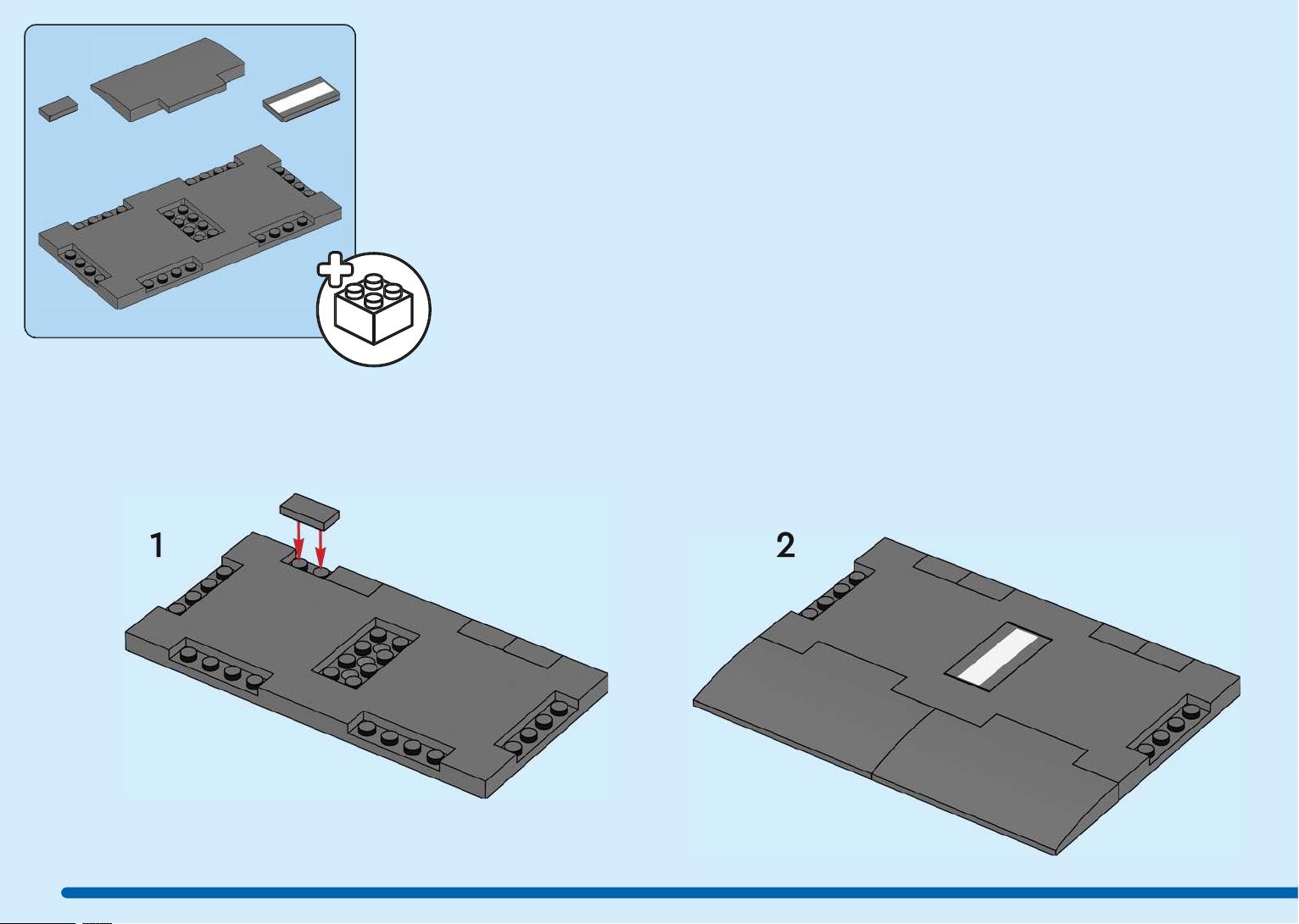 1

2