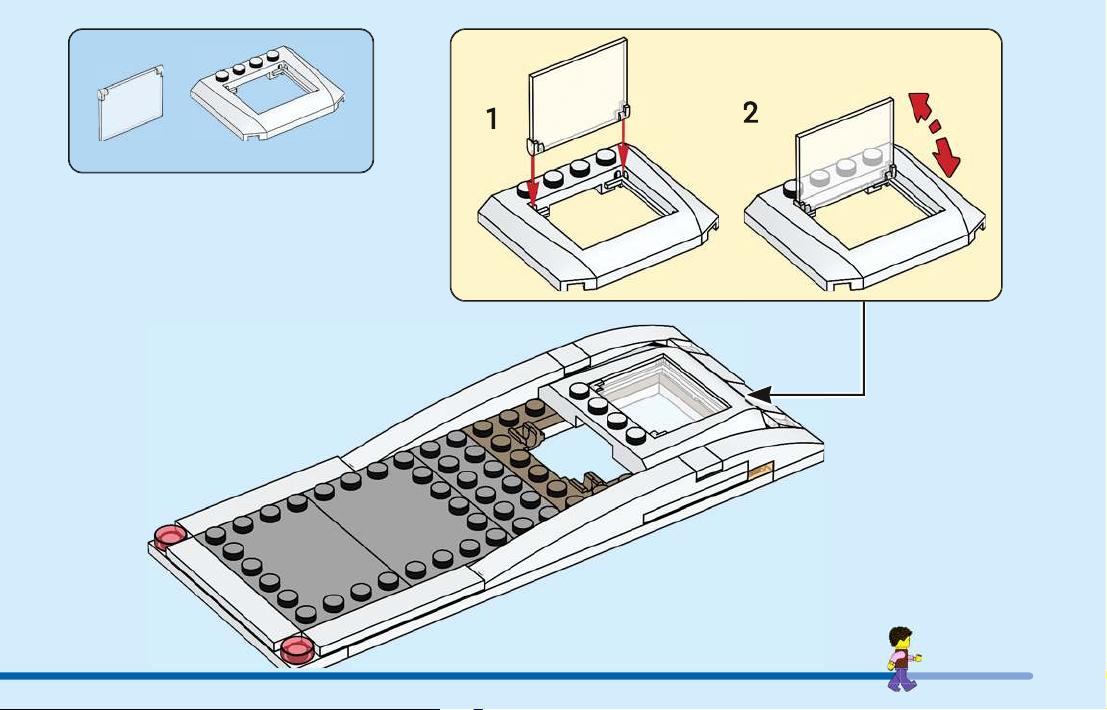 1

2