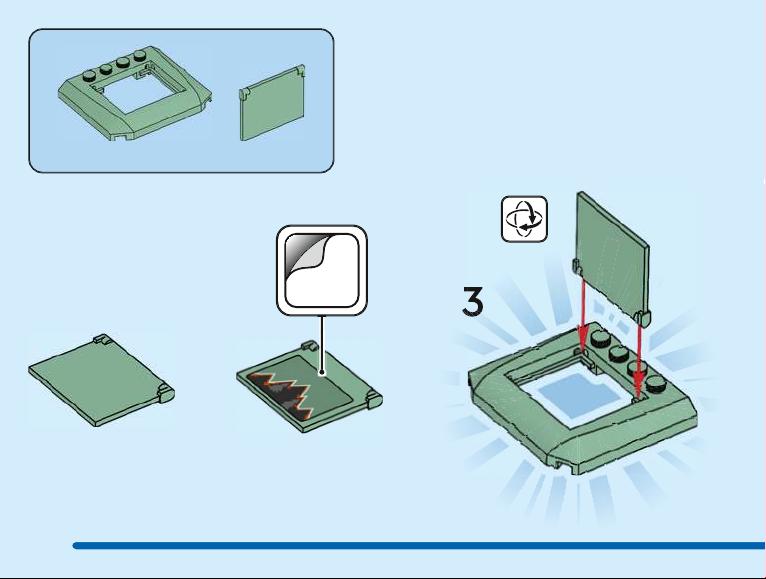 3