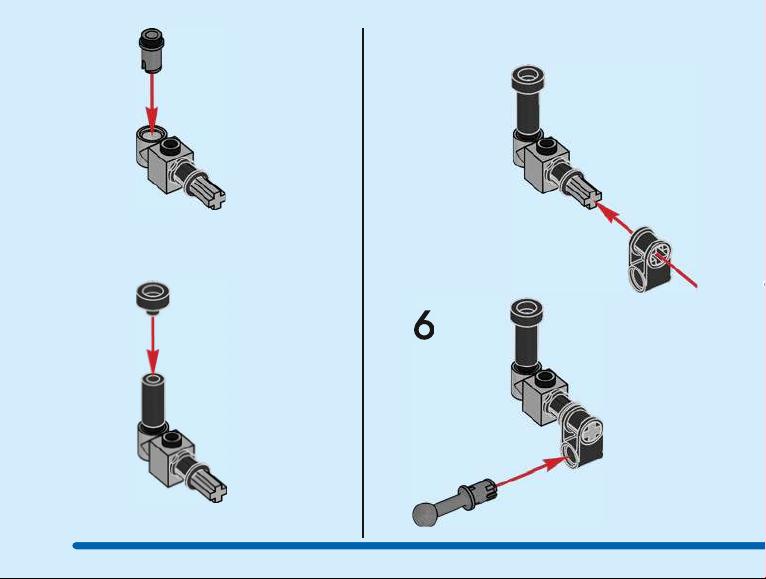 6