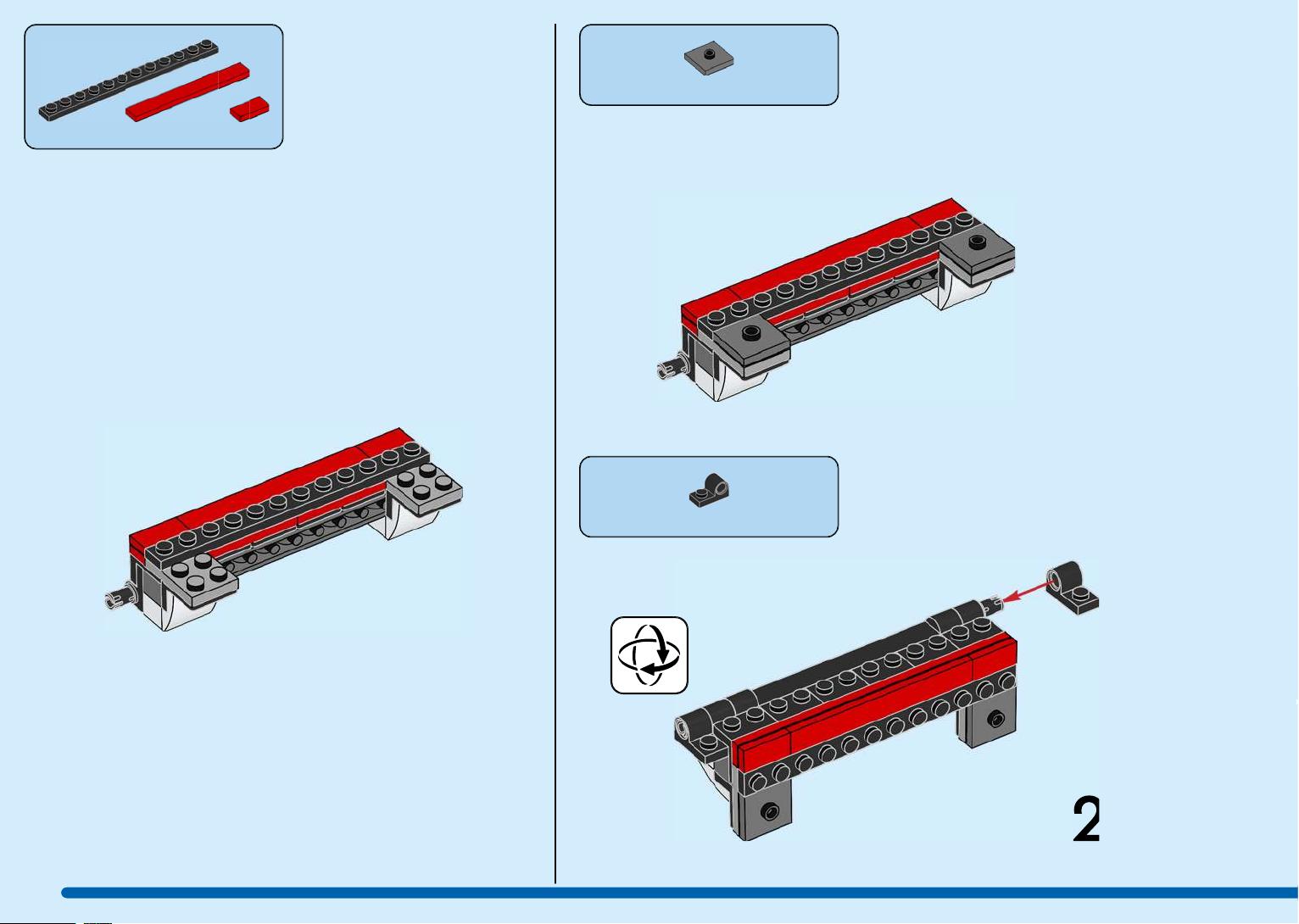 2