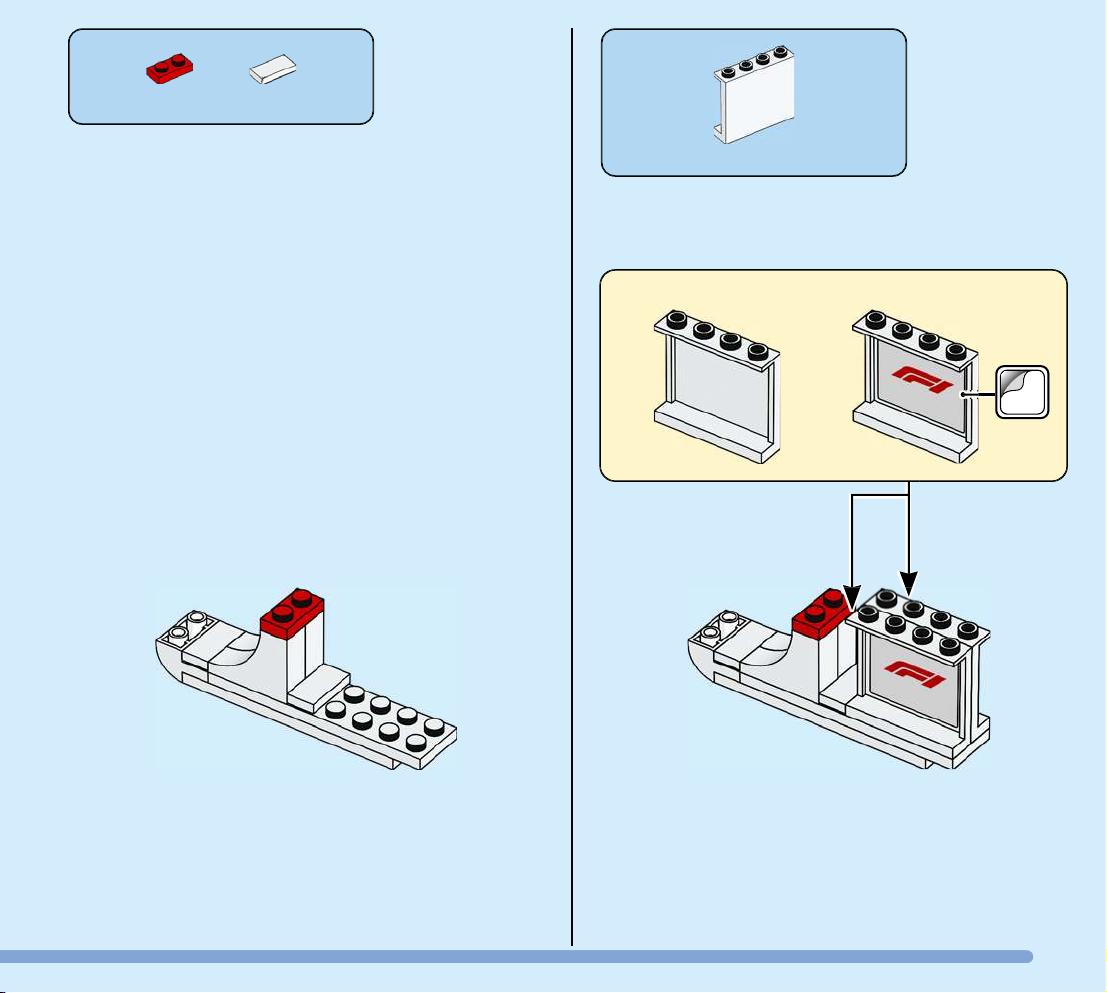 F1

F1