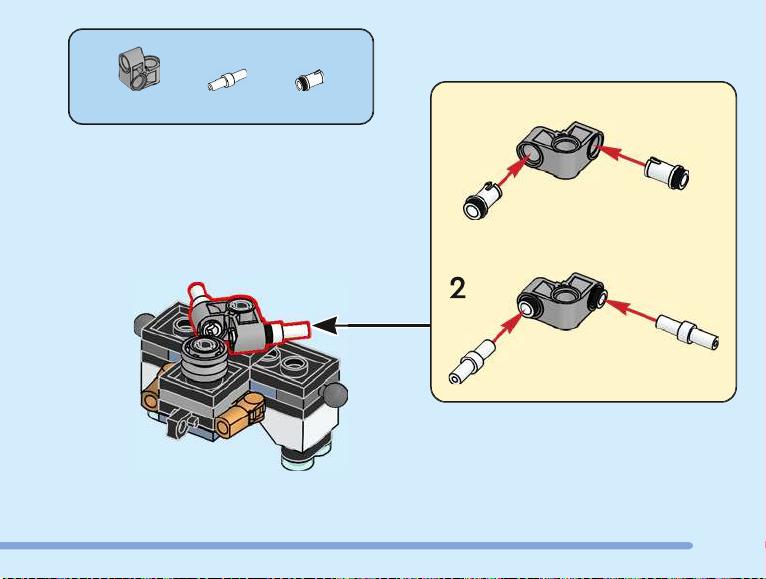 2