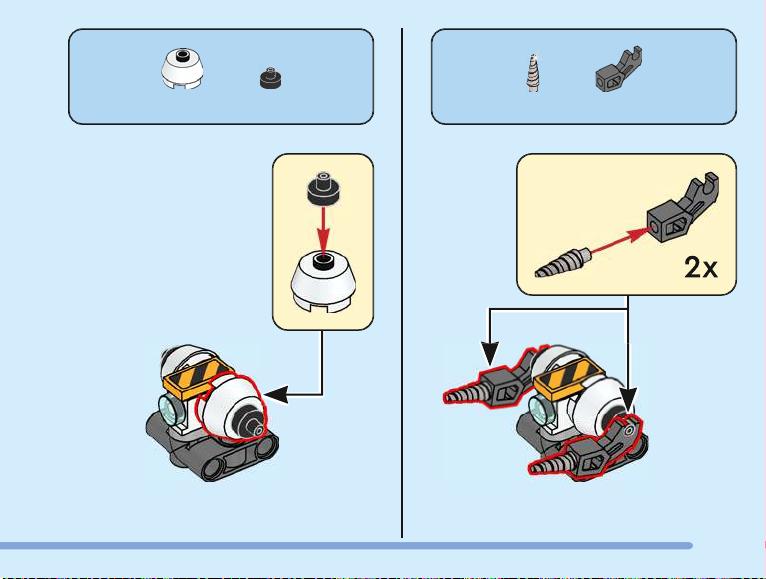 2x