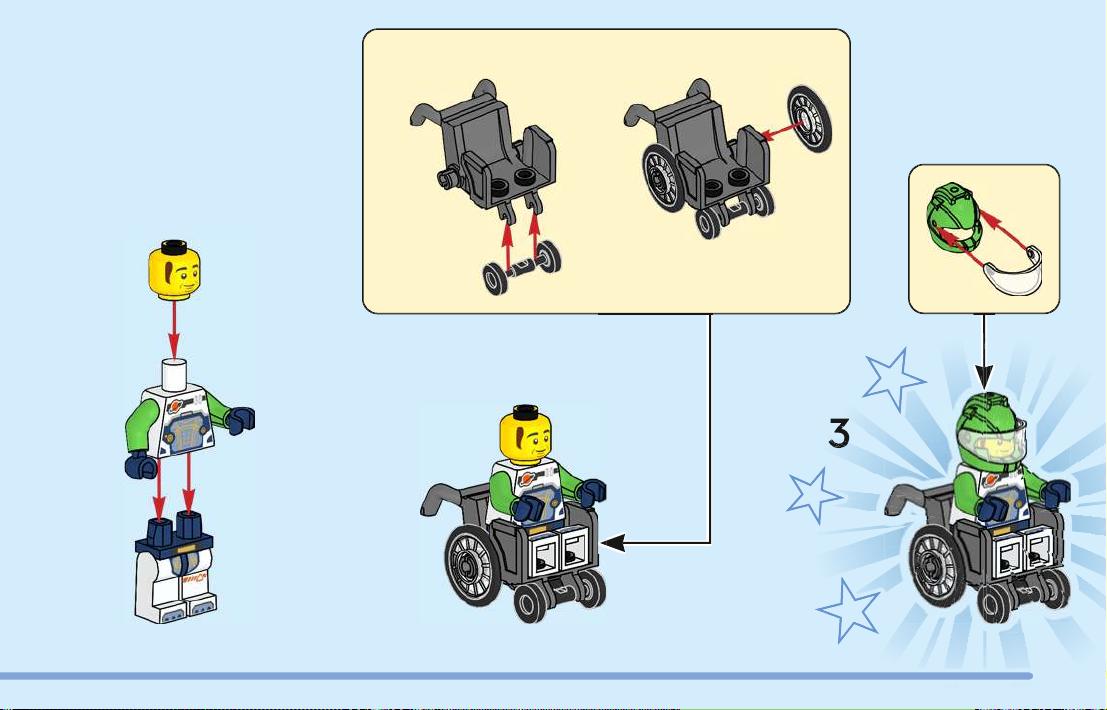 3