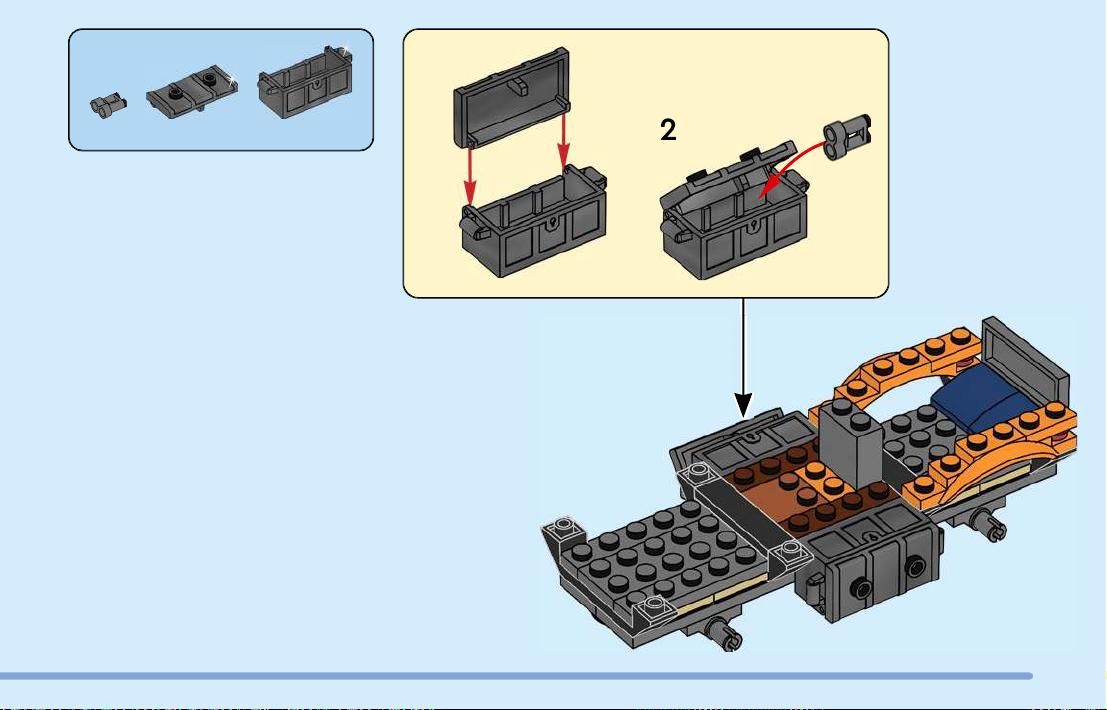 2