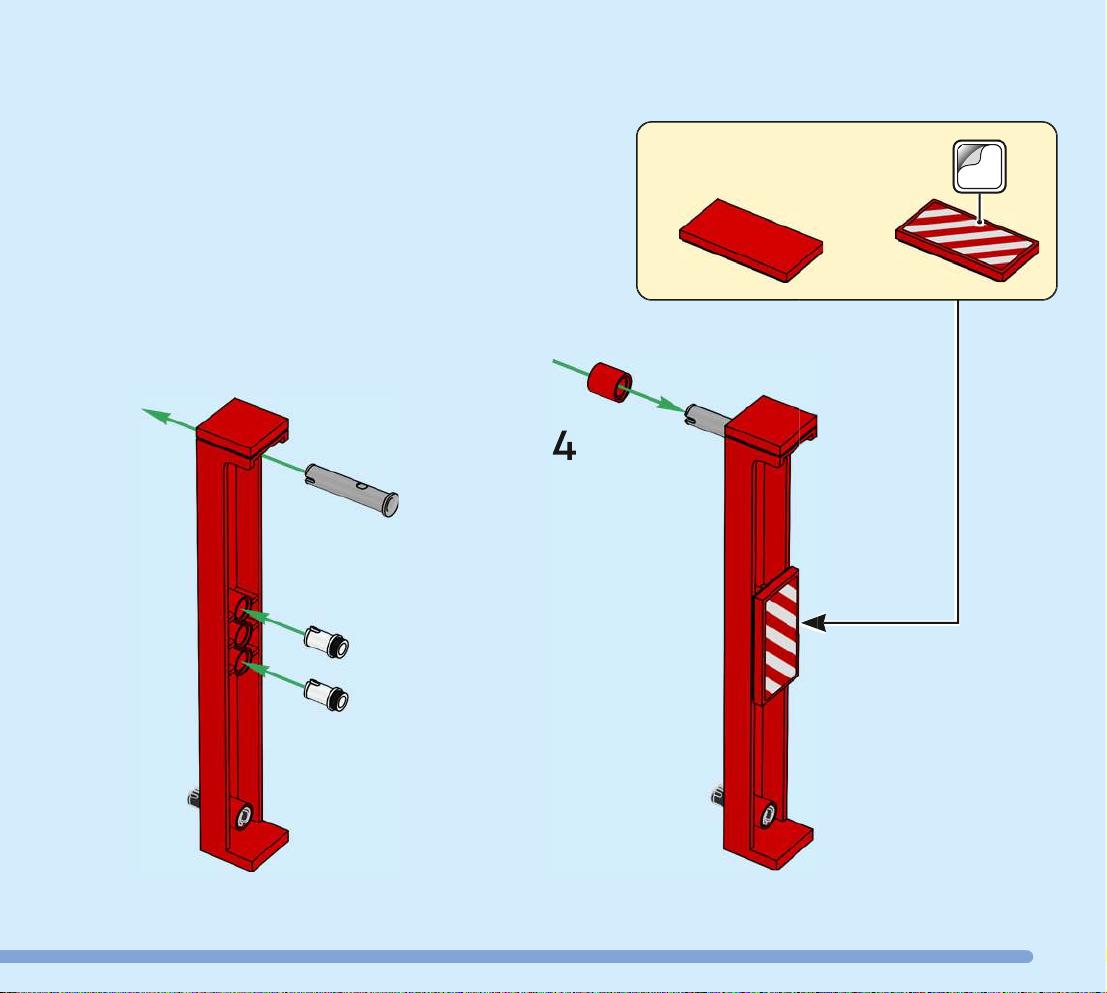 4