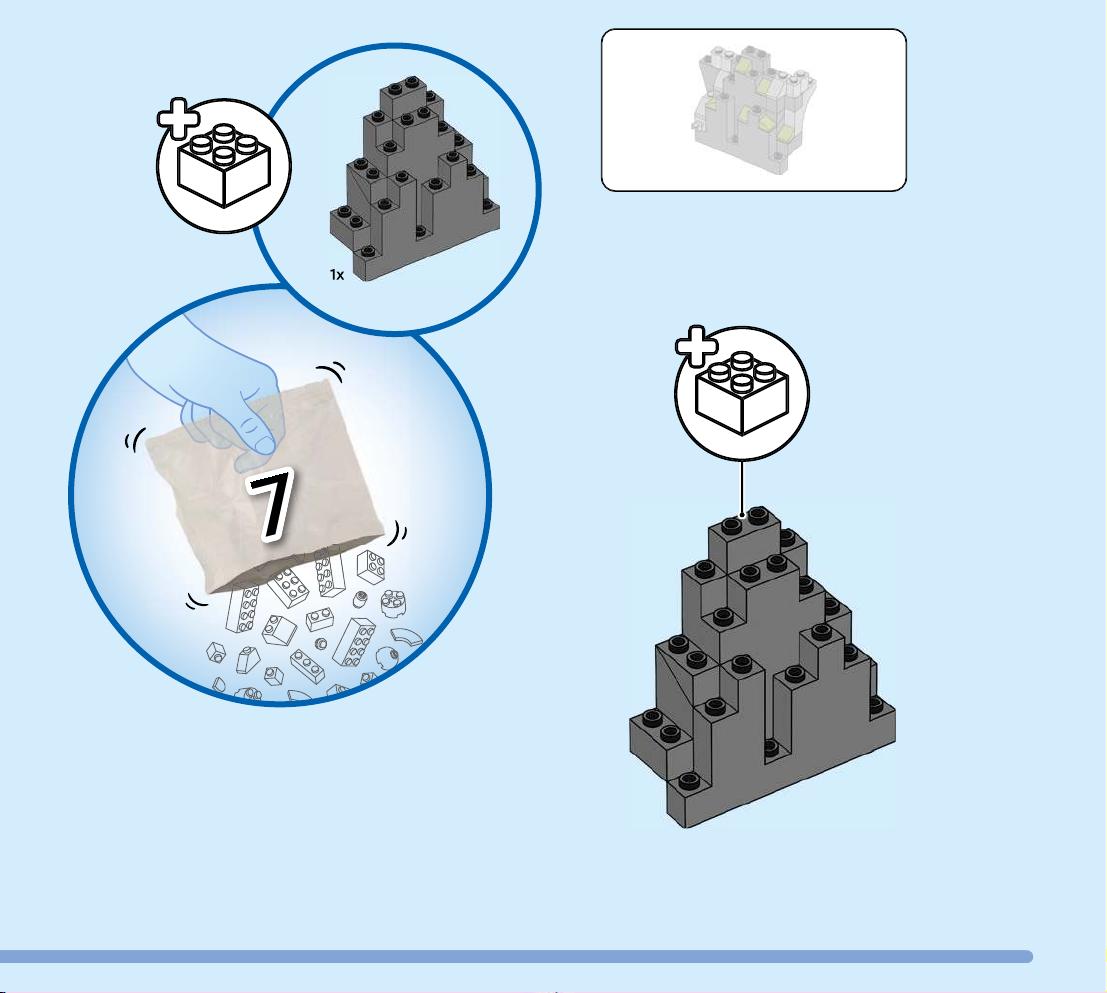 1x

7