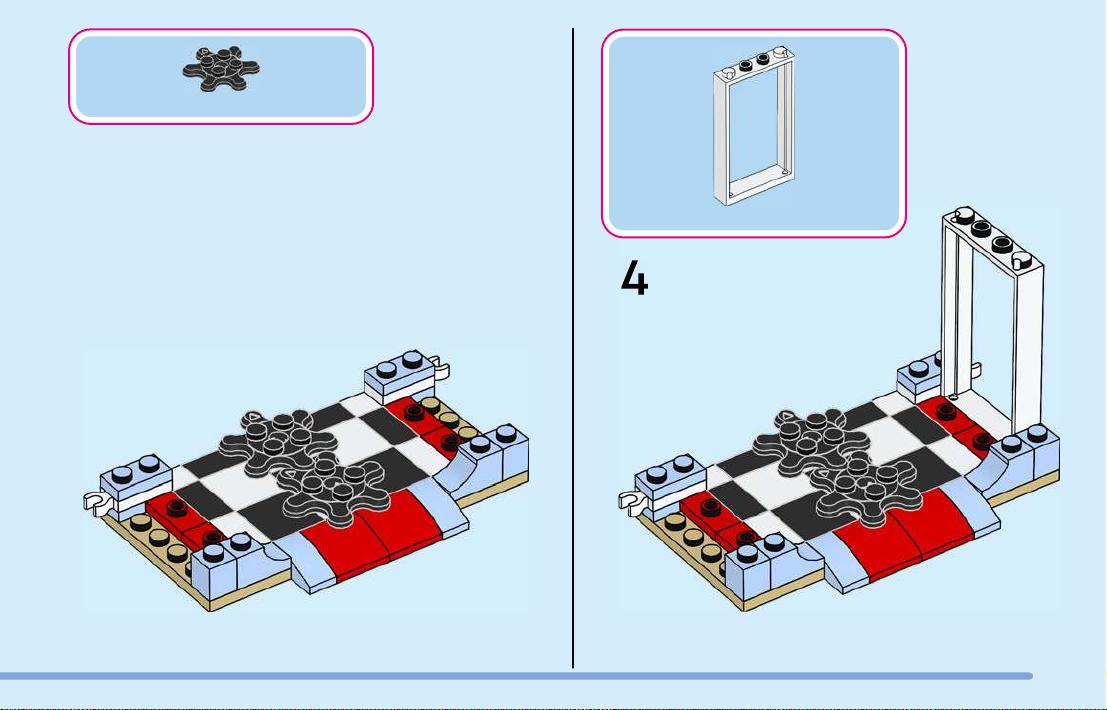 4