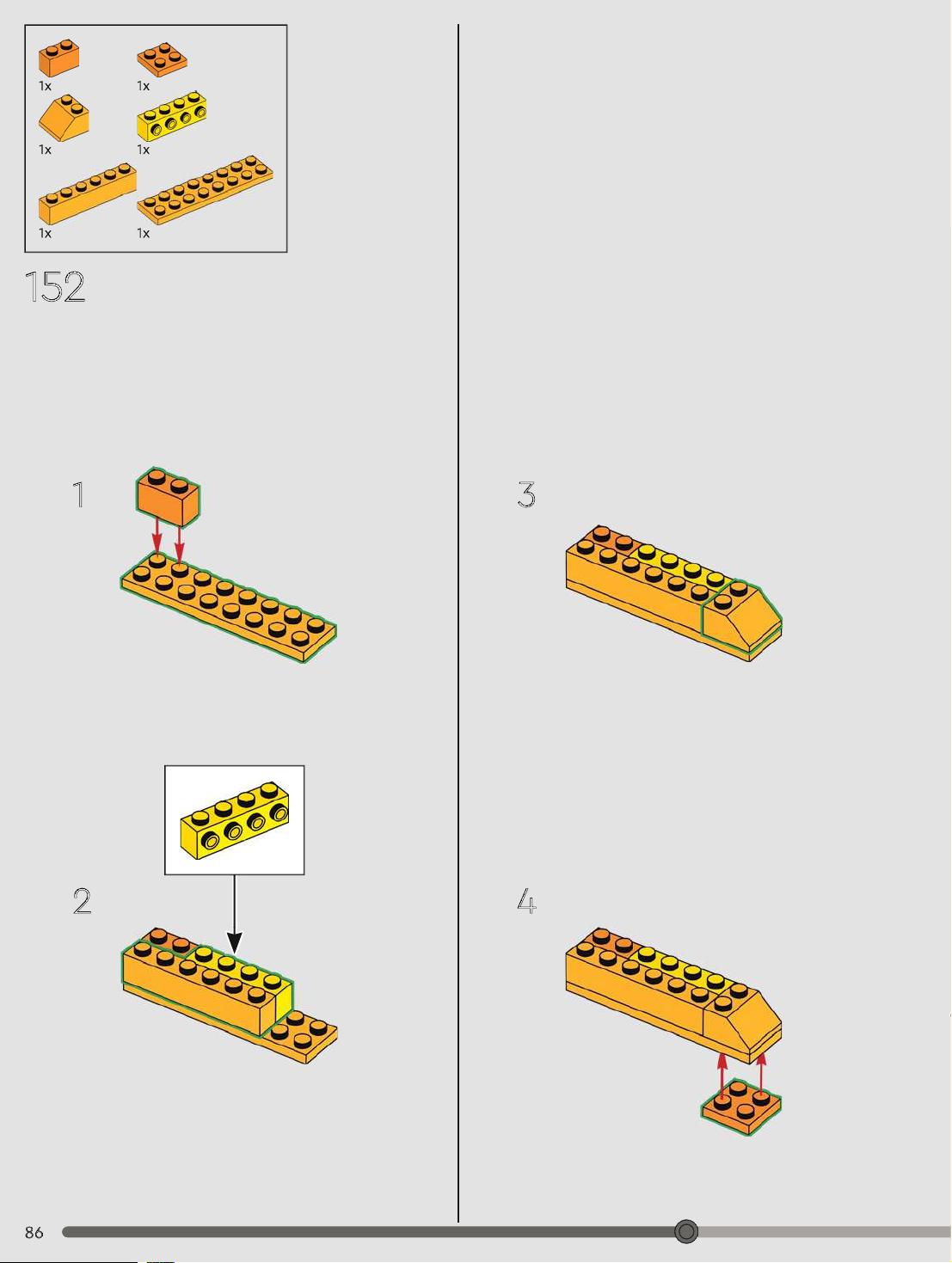 1x
1x
1x
1x
1x
1x

152

1

2

3

4

86