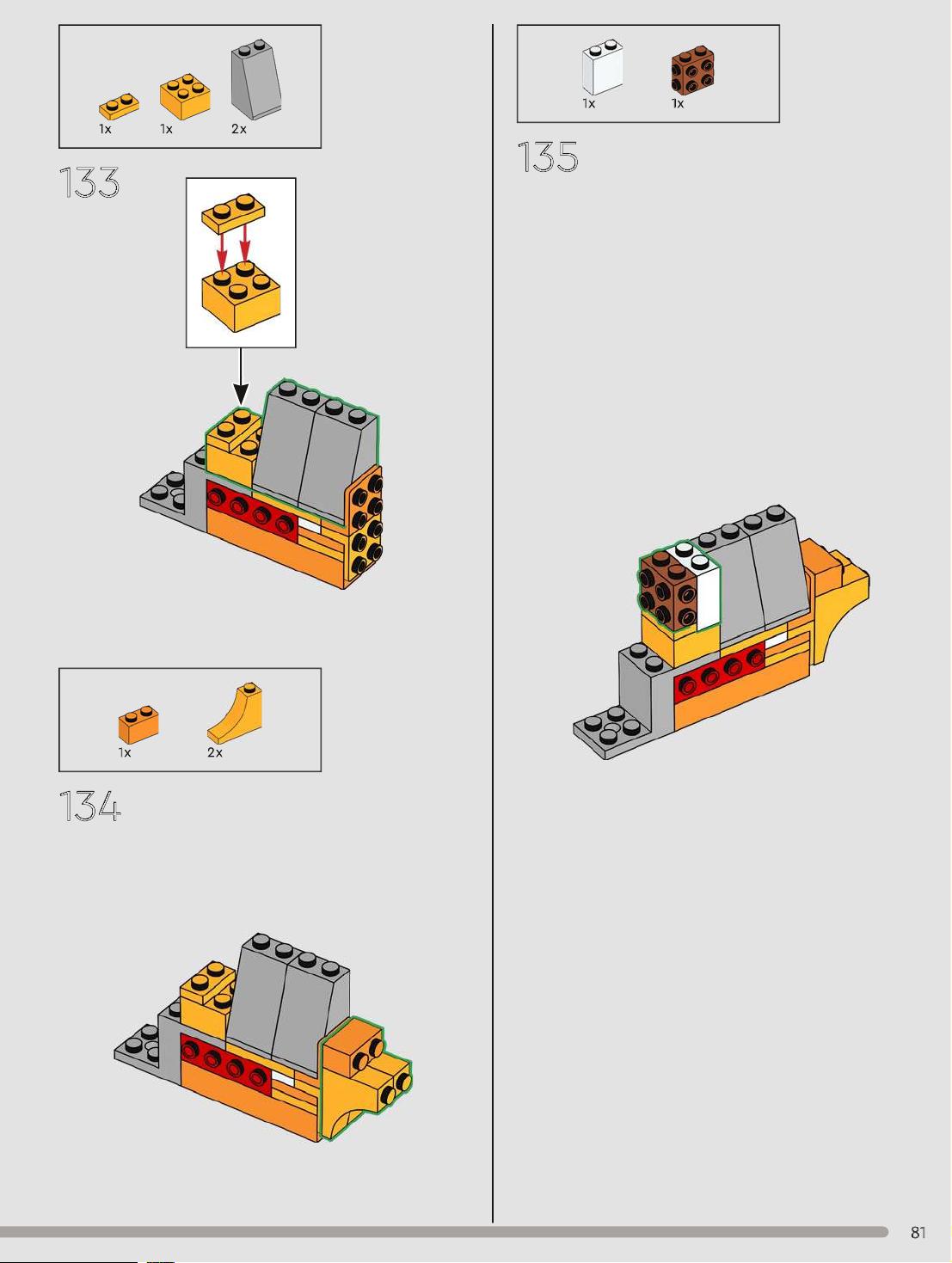 1x 1x 2x

133

1x 2x

134

1x 1x

135

81