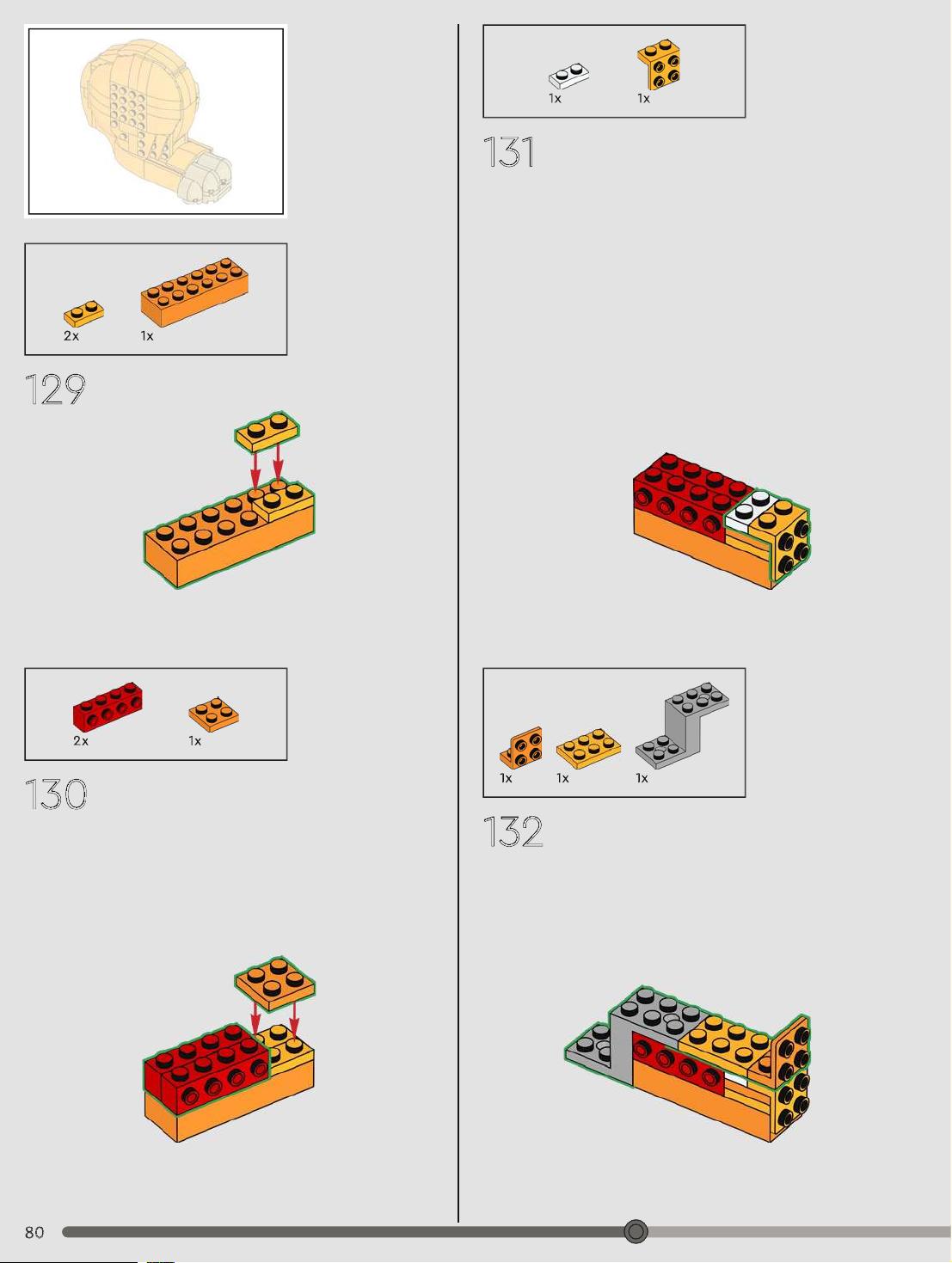 2x
1x

129

2x
1x

130

1x
1x

131

1x
1x
1x

132

80