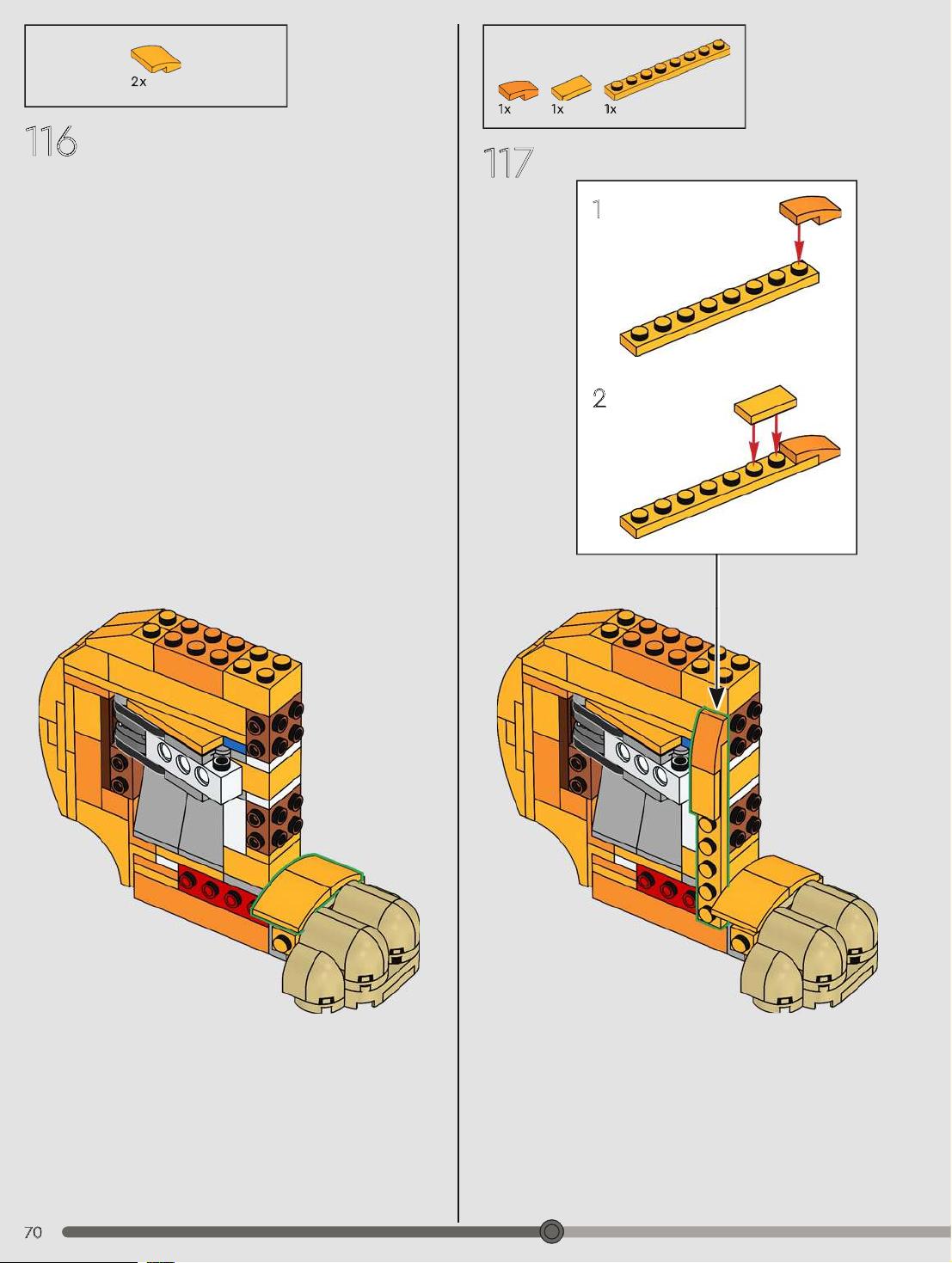 2x

116

1x 1x 1x

117

1

2

70