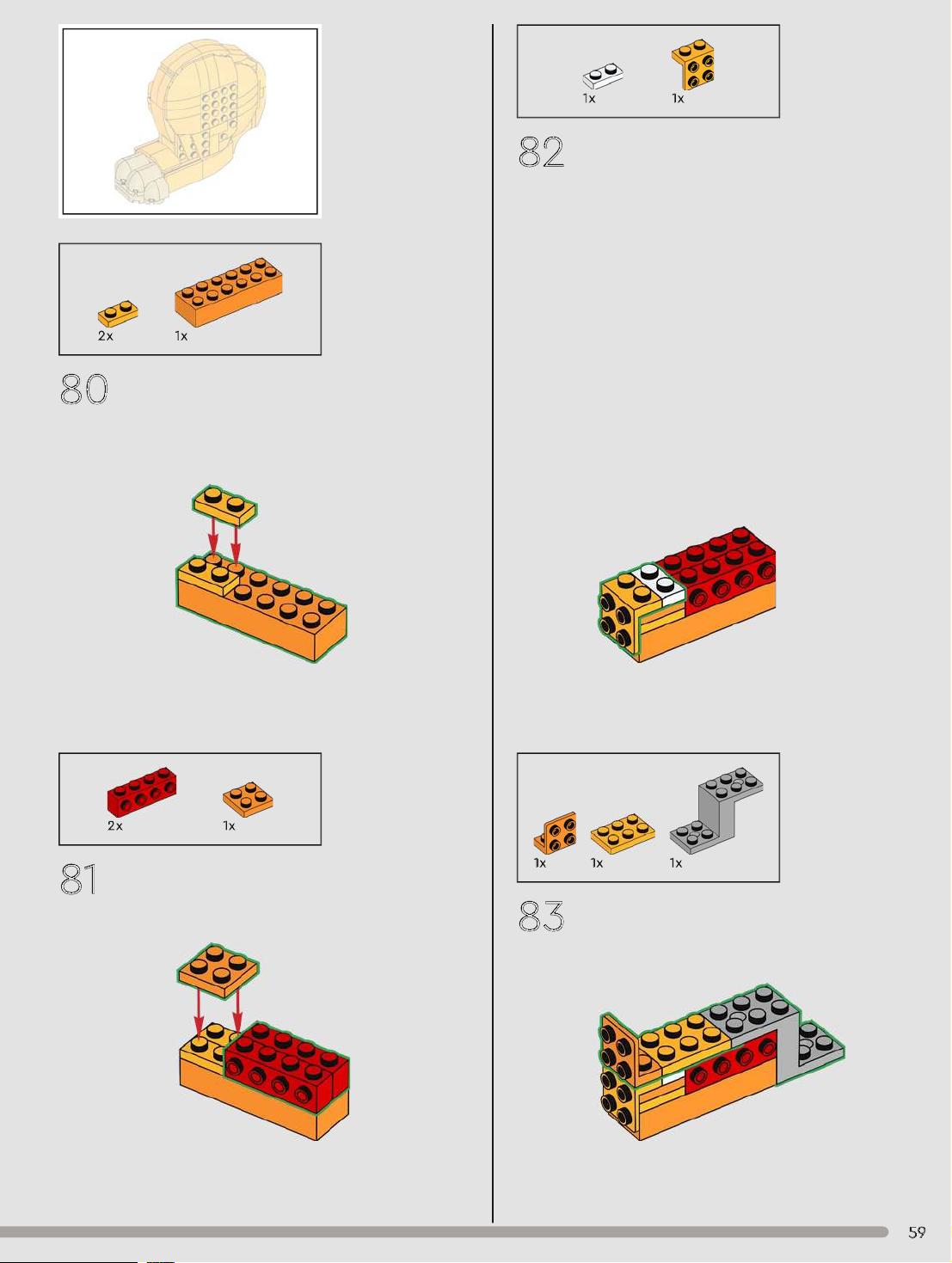 2x
1x

80

2x
1x

81

1x
1x

82

1x
1x
1x

83

59