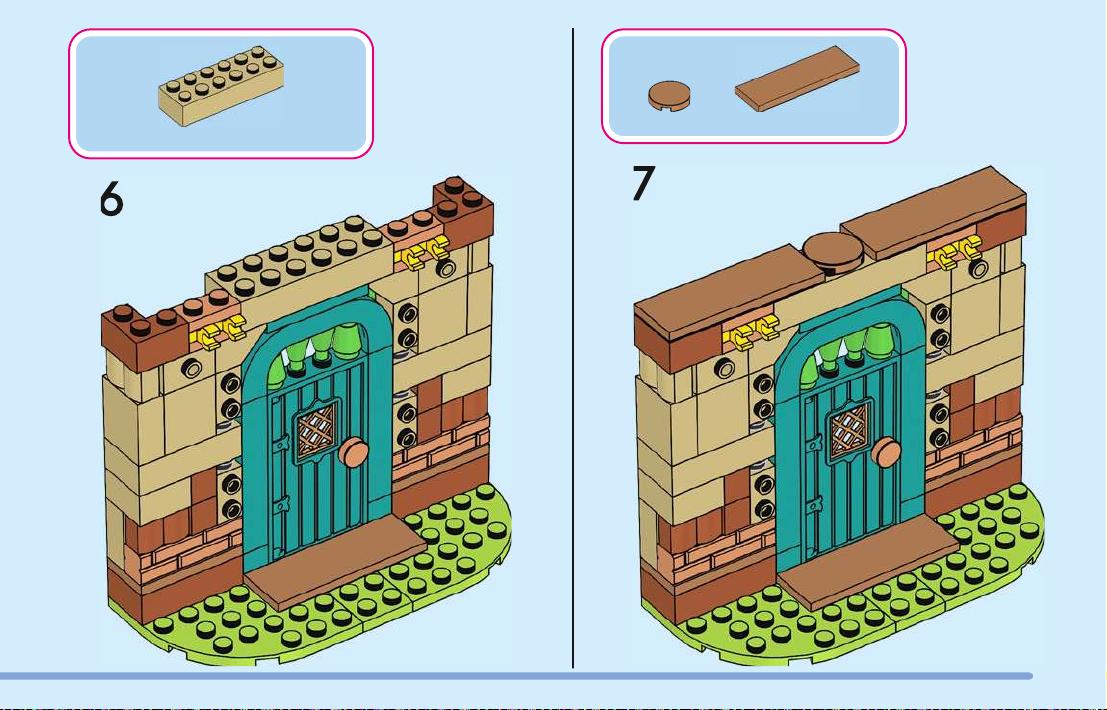 6

7