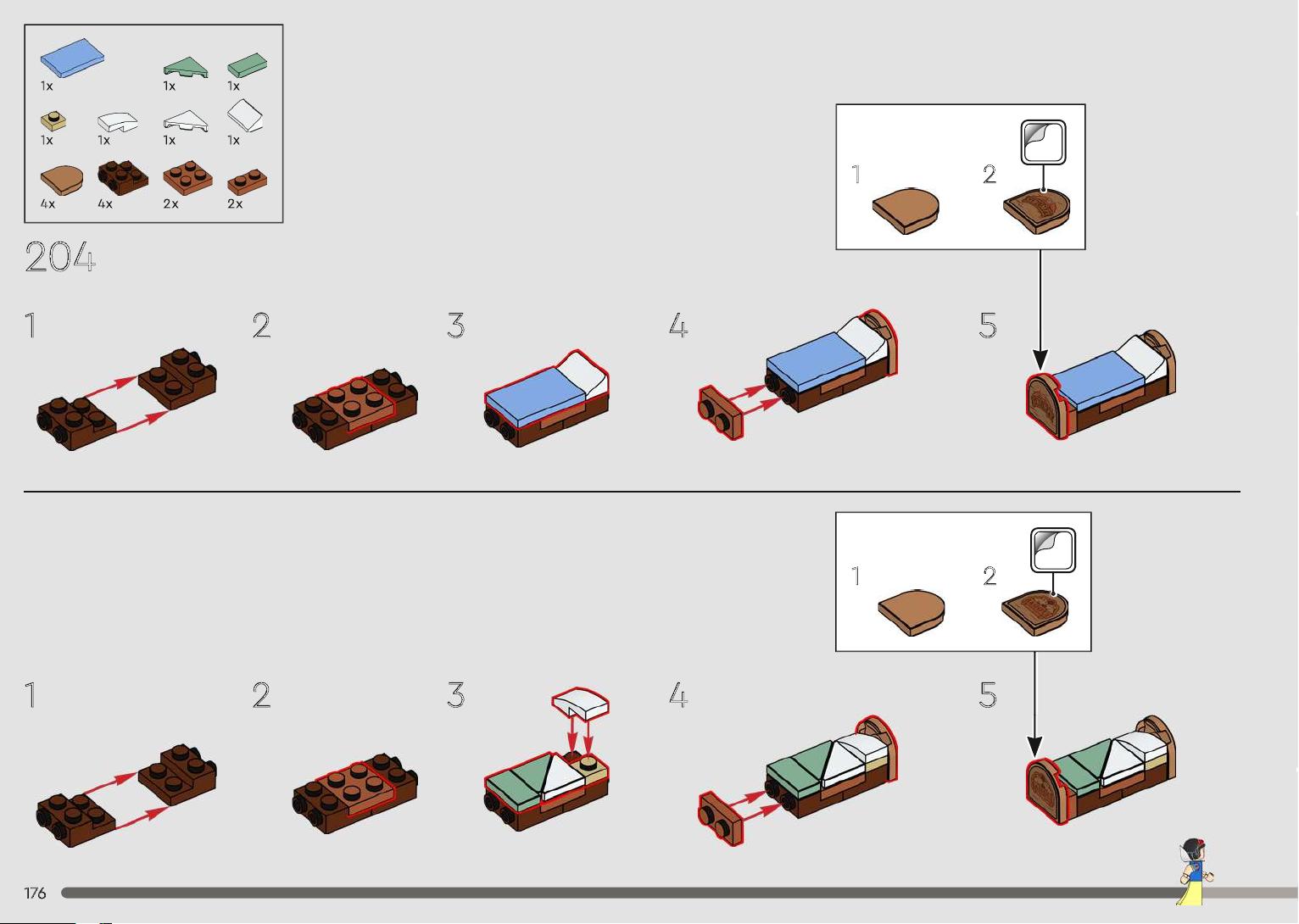 1x 1x 1x
1x 1x 1x 1x
4x 4x 2x 2x

204

1 2

1 2 3 4 5

1 2

1 2 3 4 5

176