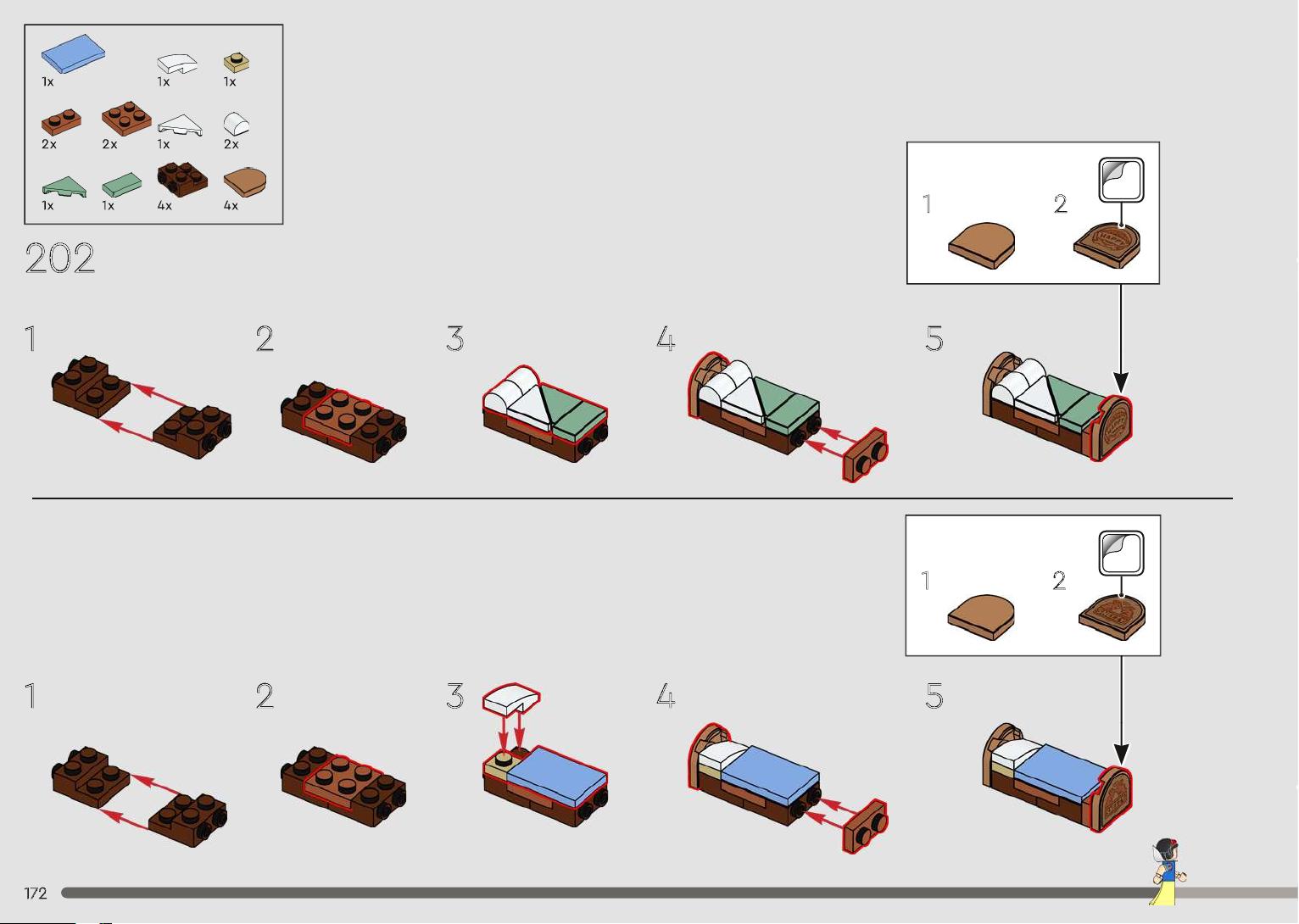 1x 1x 1x
2x 2x 1x 2x
1x 1x 4x 4x

202

1 2

1 2 3 4 5

1 2

1 2 3 4 5

172