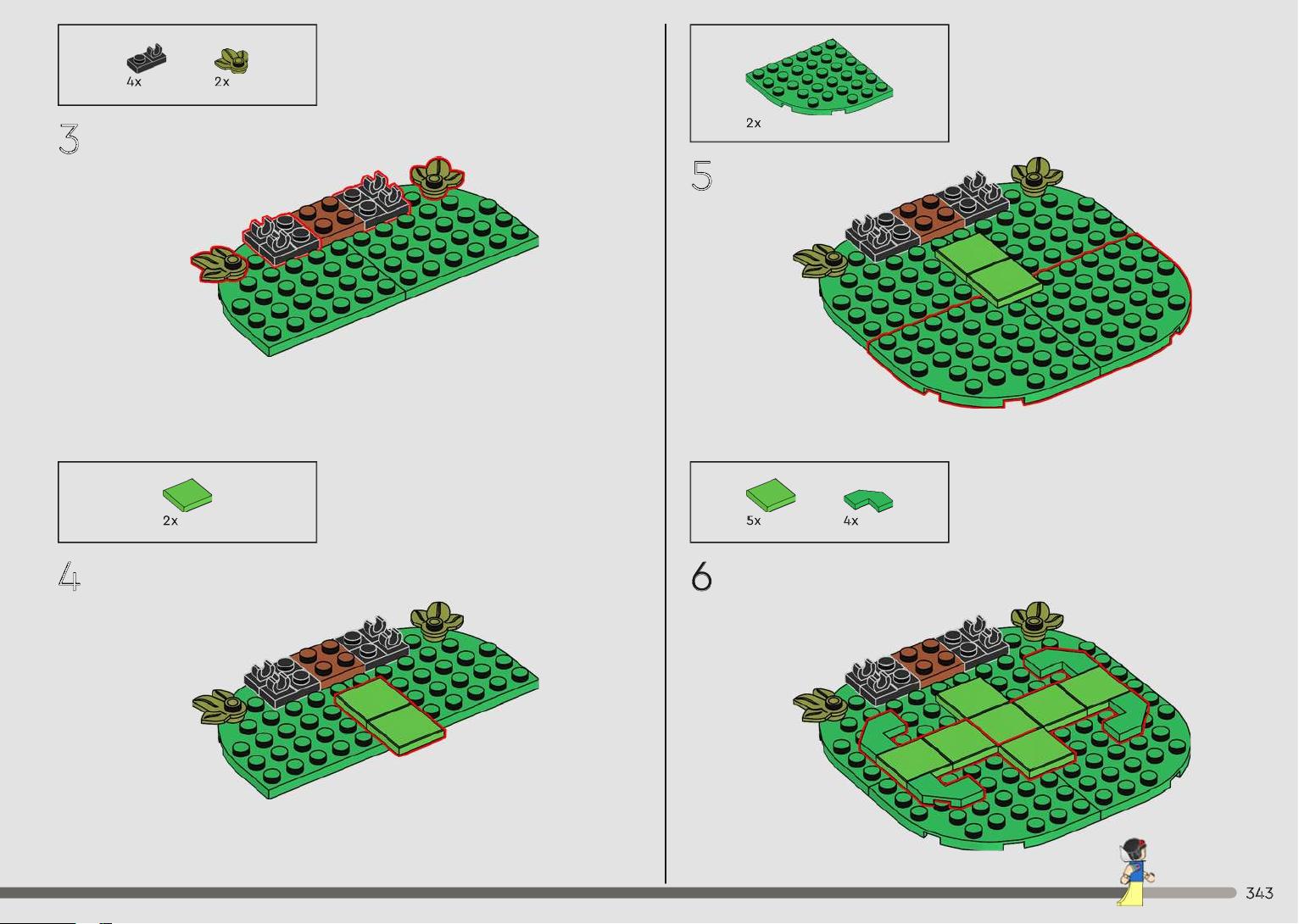 4x 2x

3

2x

4

2x

5

5x 4x

6

343