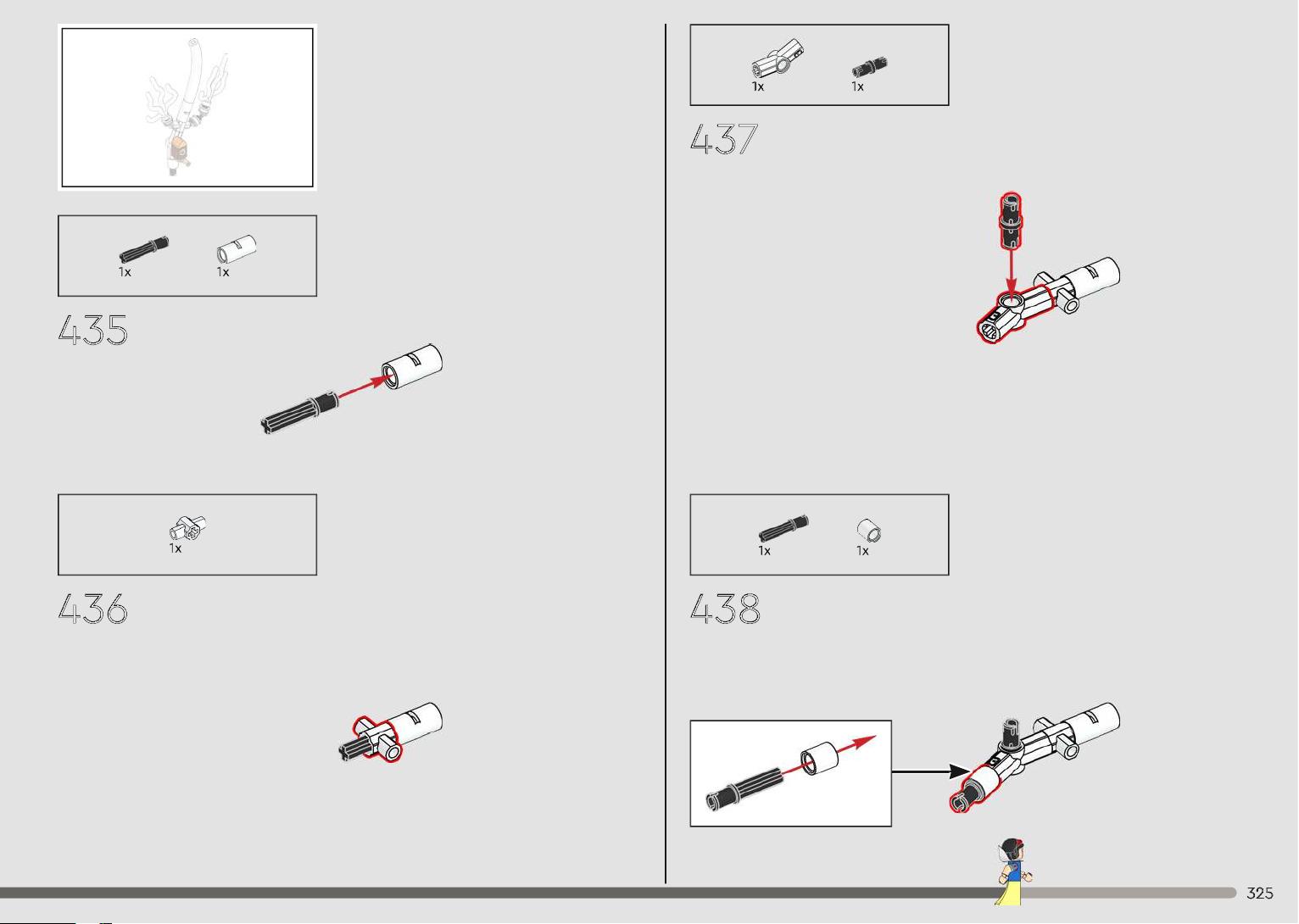 1x 1x

435

1x

436

1x 1x

437

1x 1x

438

325